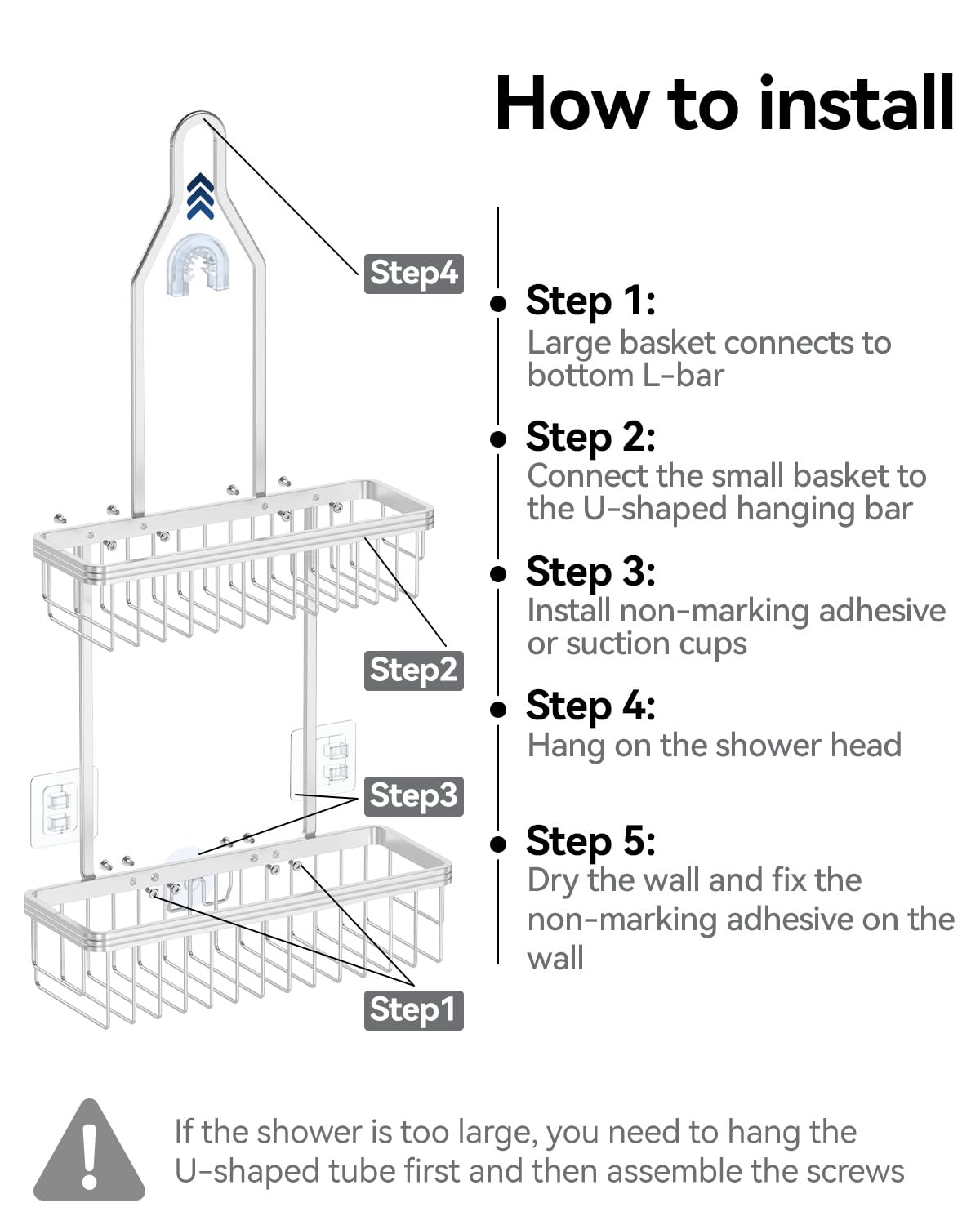 How to install

Step4

Step2

Step3

Step1

Step 1:
Large basket connects to bottom L-bar

Step 2:
Connect the small basket to the U-shaped hanging bar

Step 3:
Install non-marking adhesive or suction cups

Step 4:
Hang on the shower head

Step 5:
Dry the wall and fix the non-marking adhesive on the wall

If the shower is too large, you need to hang the U-shaped tube first and then assemble the screws