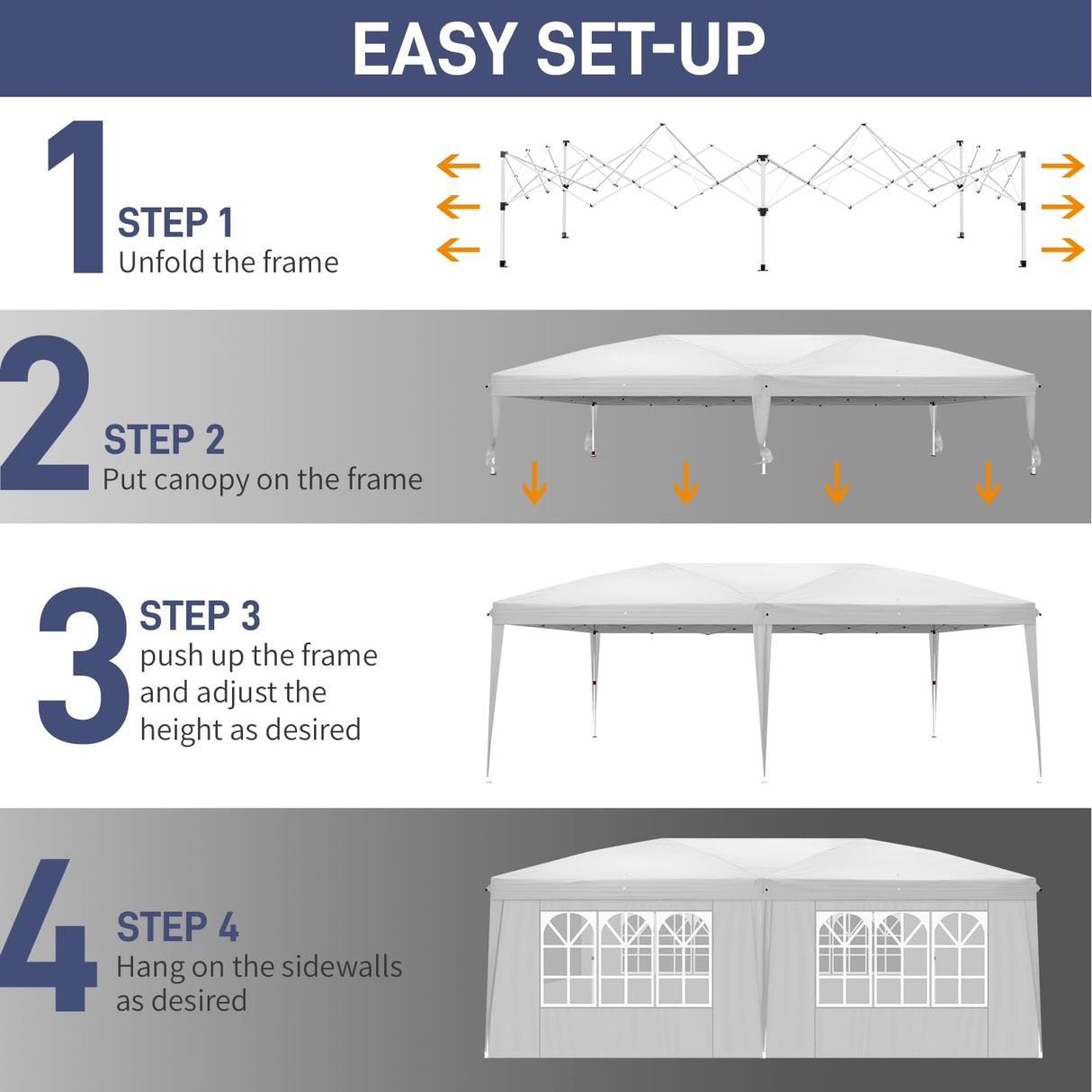 EASY SET-UP

1
STEP 1
Unfold the frame

2
STEP 2
Put canopy on the frame

3
STEP 3
push up the frame and adjust the height as desired

4
STEP 4
Hang on the sidewalls as desired