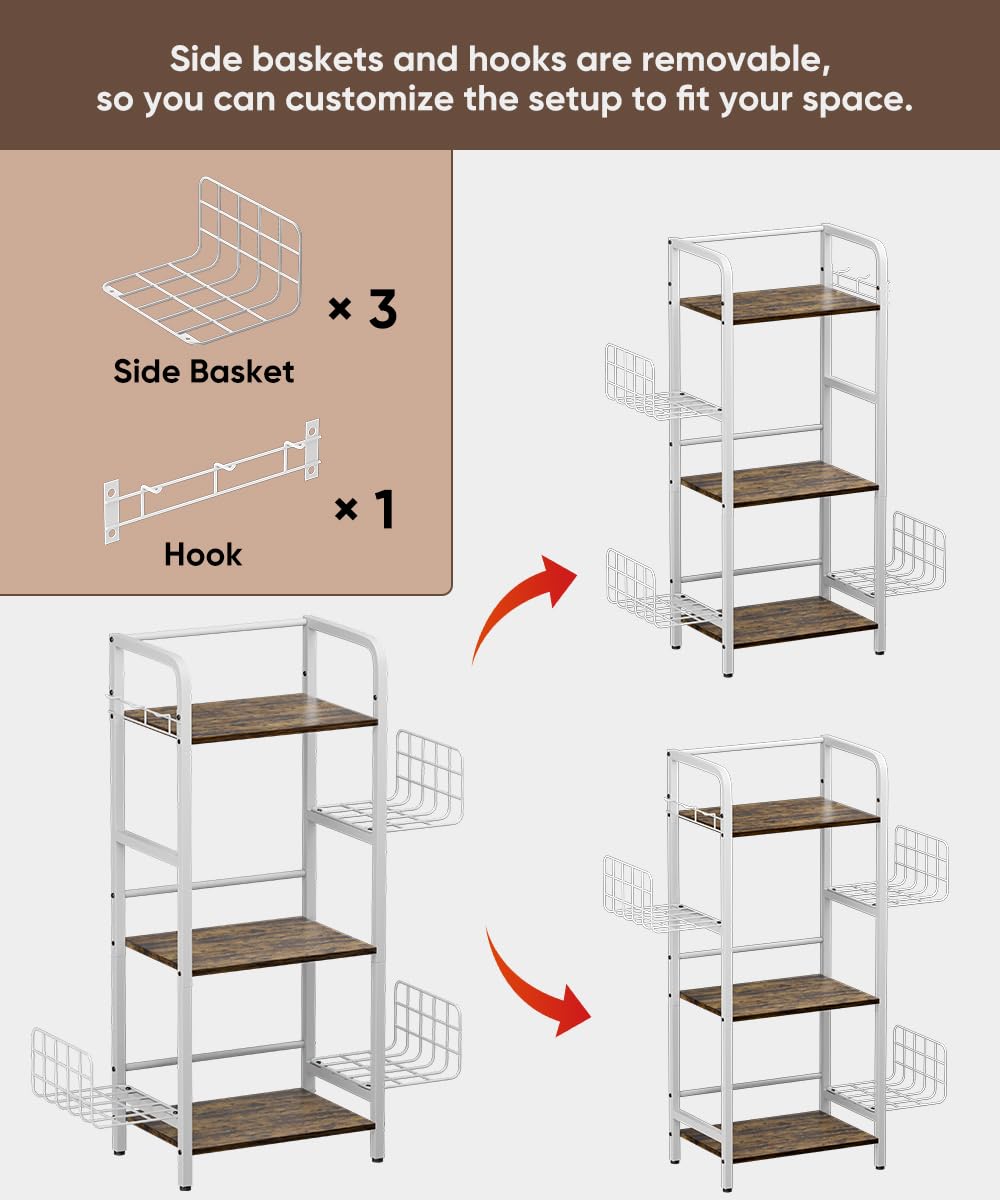 Side baskets and hooks are removable, so you can customize the setup to fit your space.

× 3

Side Basket

× 1

Hook