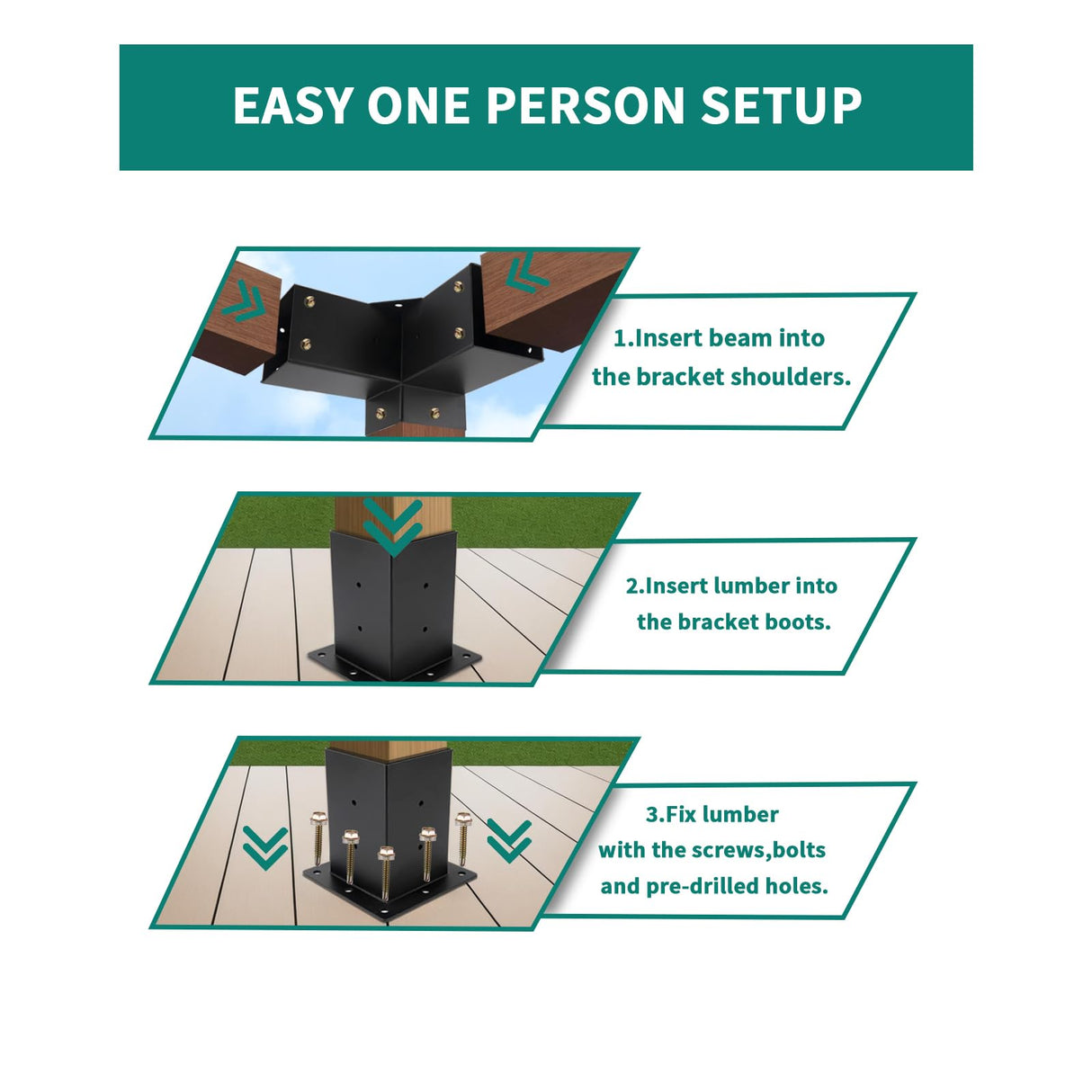 EASY ONE PERSON SETUP

1.Insert beam into the bracket shoulders.

2.Insert lumber into the bracket boots.

3.Fix lumber with the screws,bolts and pre-drilled holes.