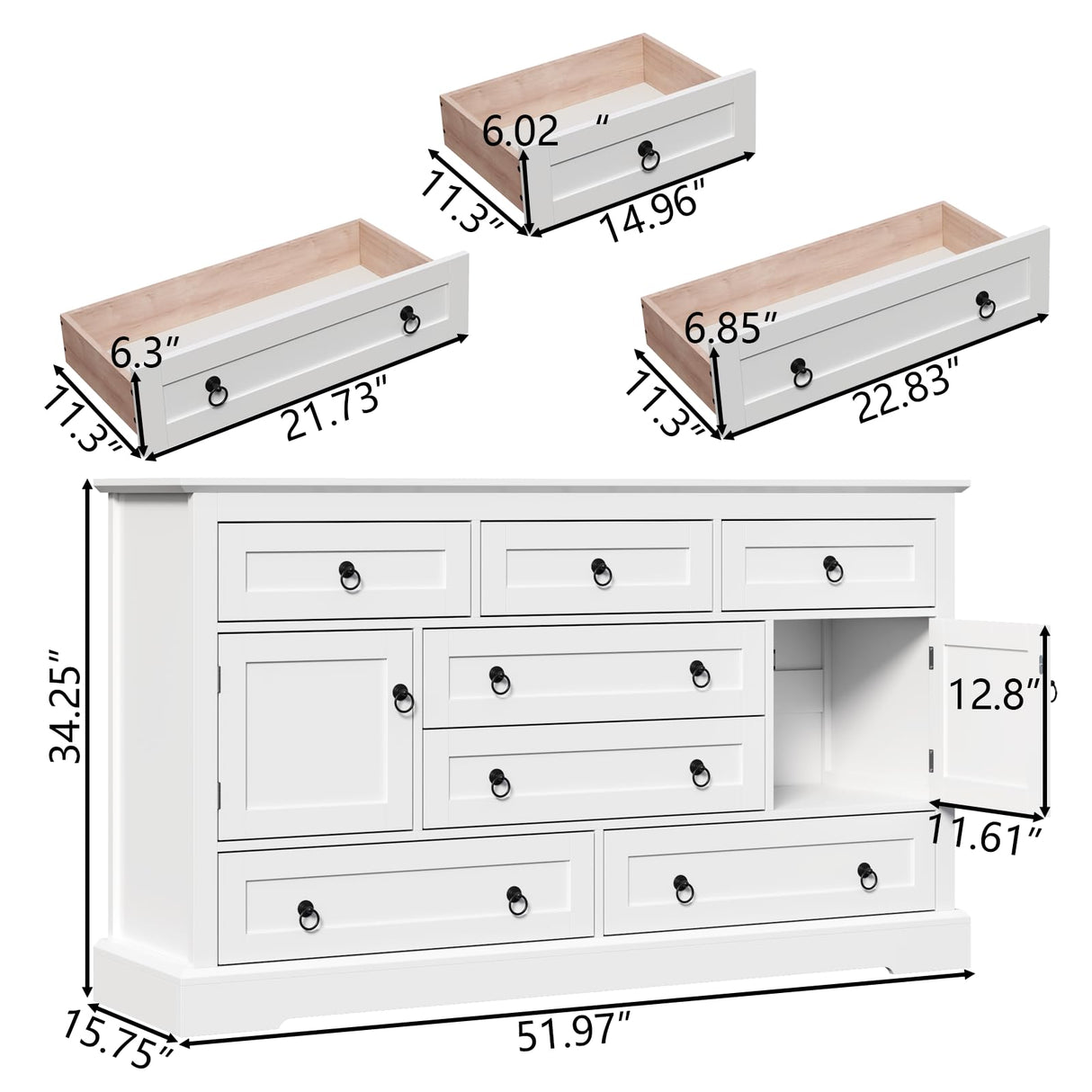 6.02 "
11.3"
14.96"
6.3"
11.3"
21.73"
6.85"
11.3"
22.83"
34.25"
12.8"
11.61"
15.75"
51.97"