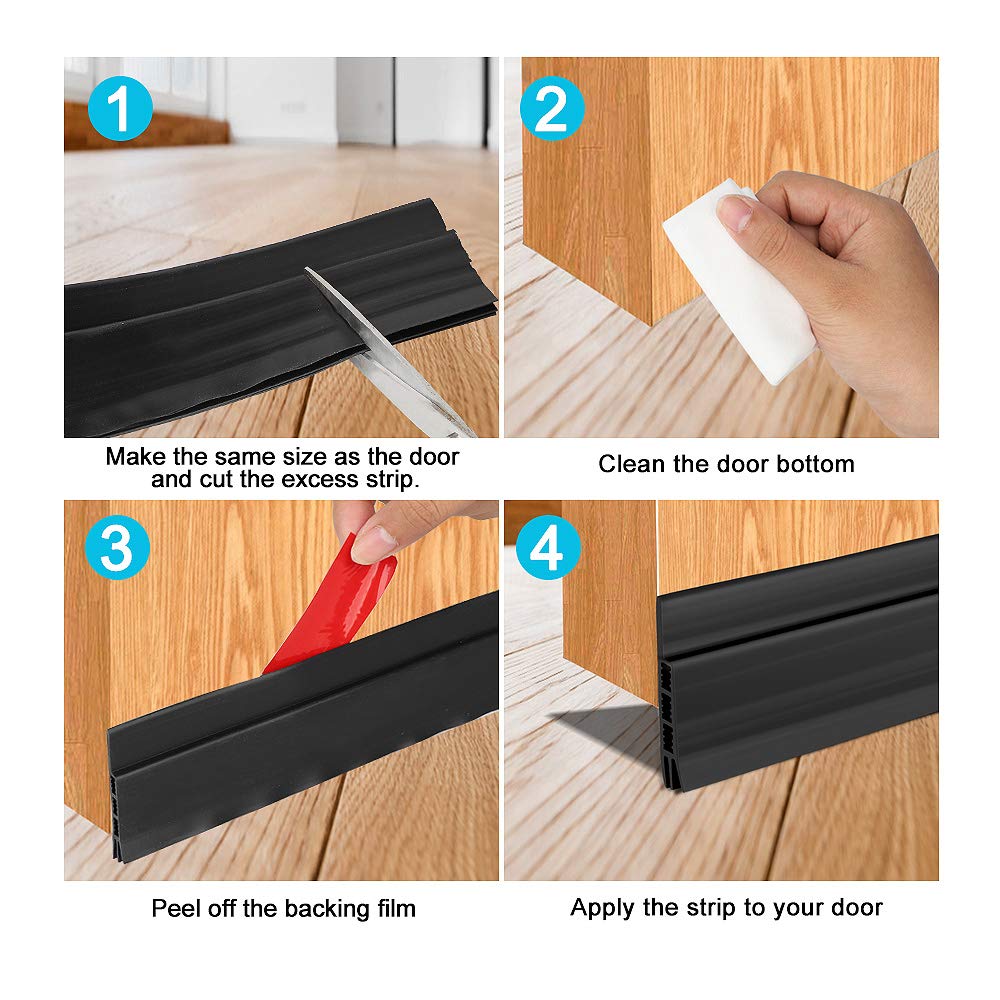 1

Make the same size as the door and cut the excess strip.

2

Clean the door bottom

3

Peel off the backing film

4

Apply the strip to your door