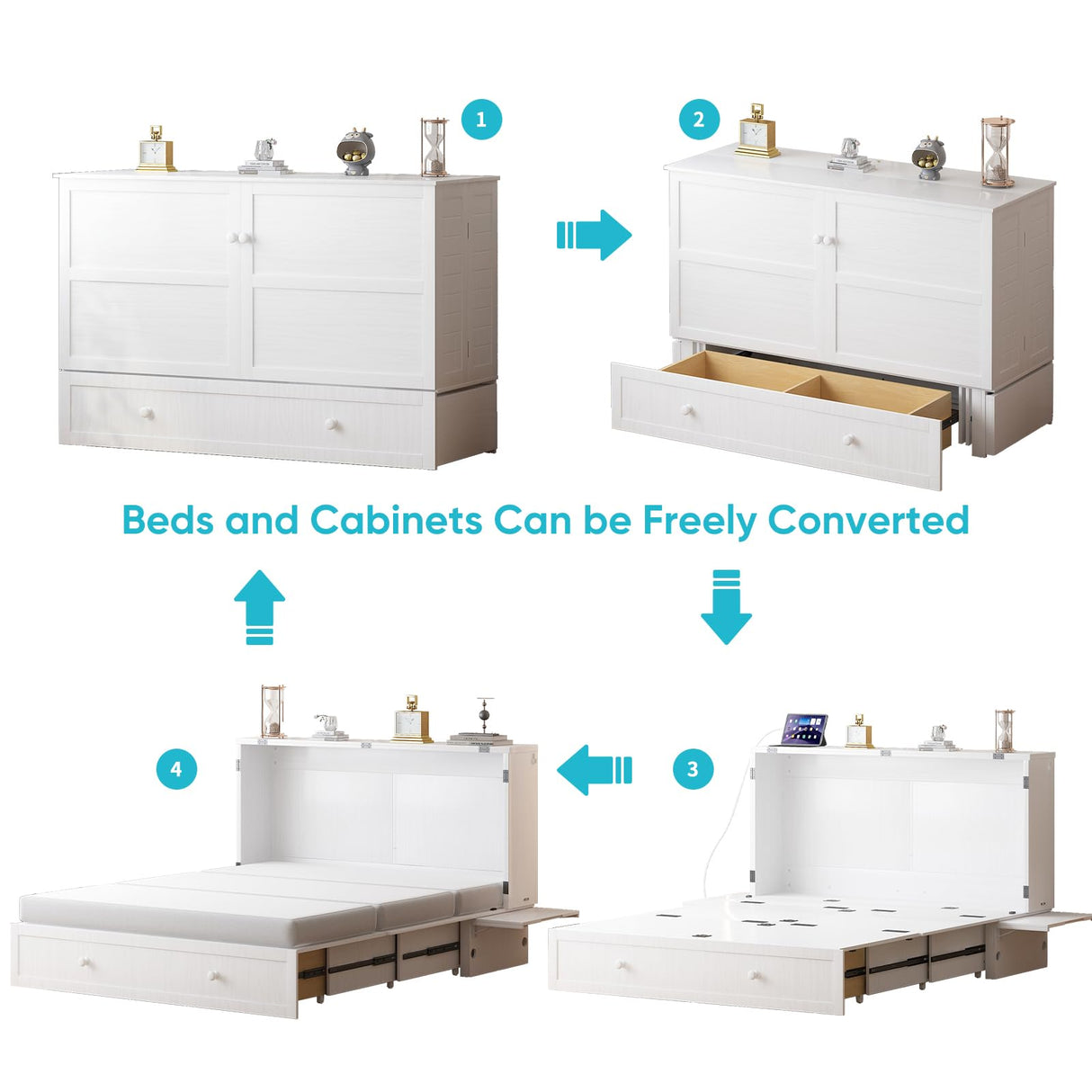 1

2

Beds and Cabinets Can be Freely Converted

4

3