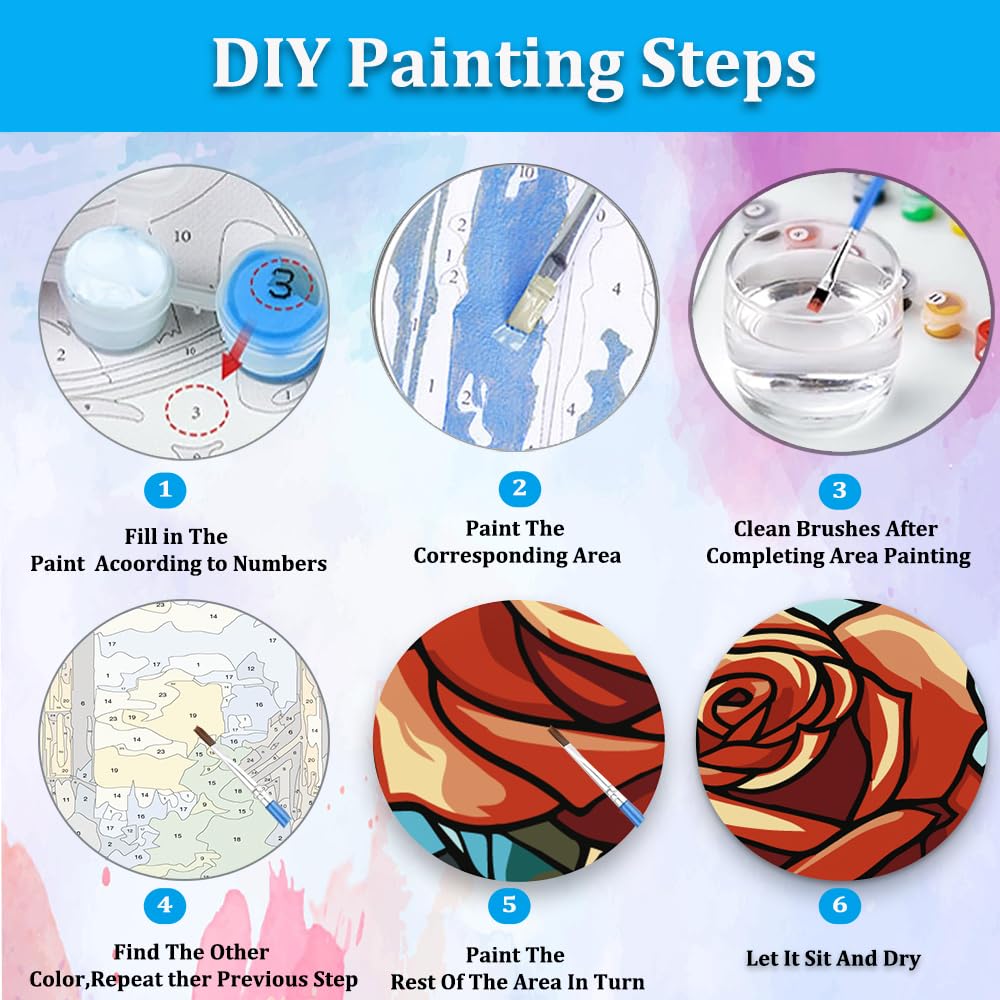 DIY Painting Steps

1
Fill in The
Paint Acoording to Numbers

2
Paint The
Corresponding Area

3
Clean Brushes After
Completing Area Painting

4
Find The Other
Color,Repeat ther Previous Step

5
Paint The
Rest Of The Area In Turn

6
Let It Sit And Dry