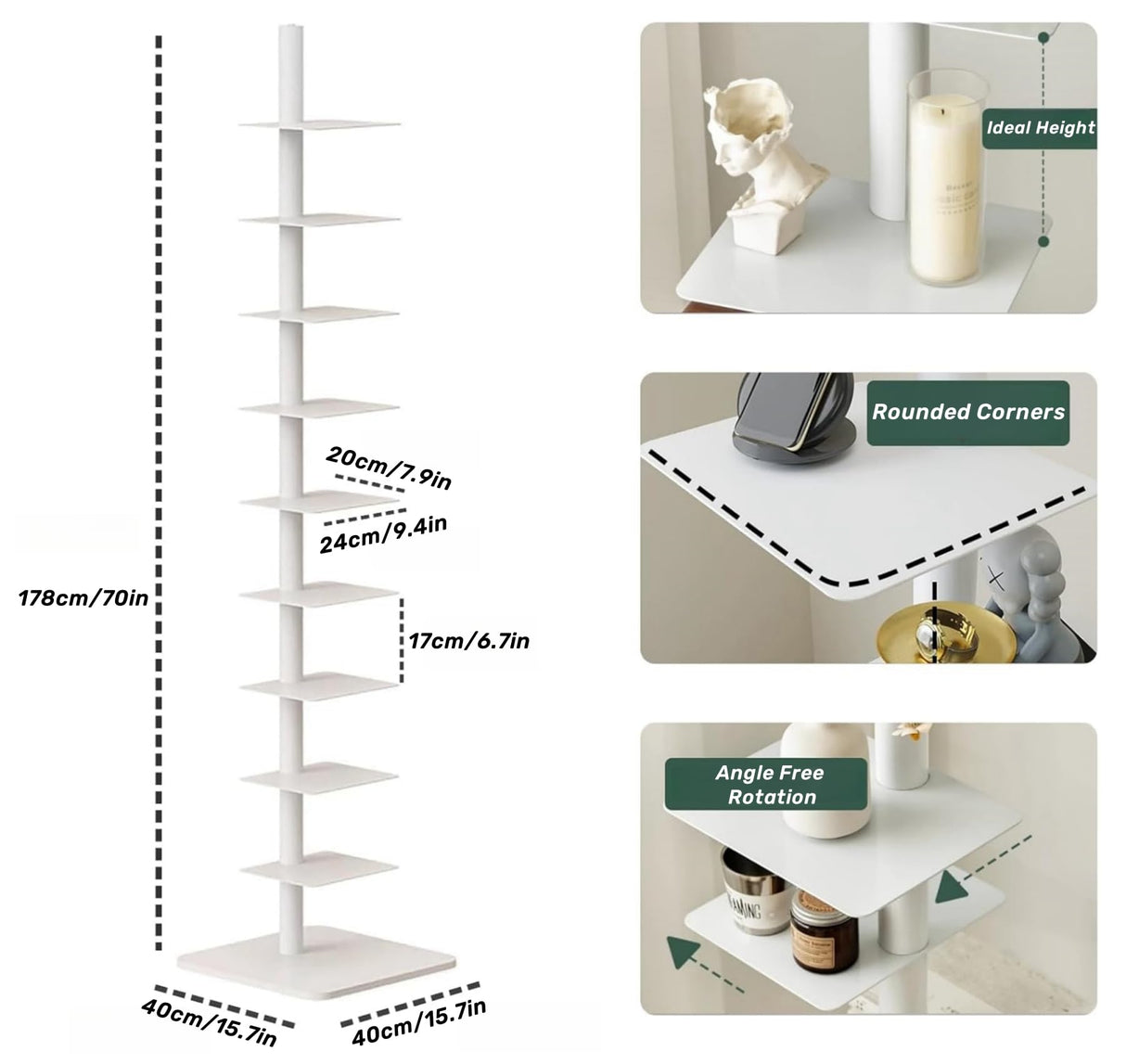 178cm/70in

20cm/7.9in

24cm/9.4in

17cm/6.7in

40cm/15.7in

40cm/15.7in

Ideal Height

Rounded Corners

Angle Free Rotation