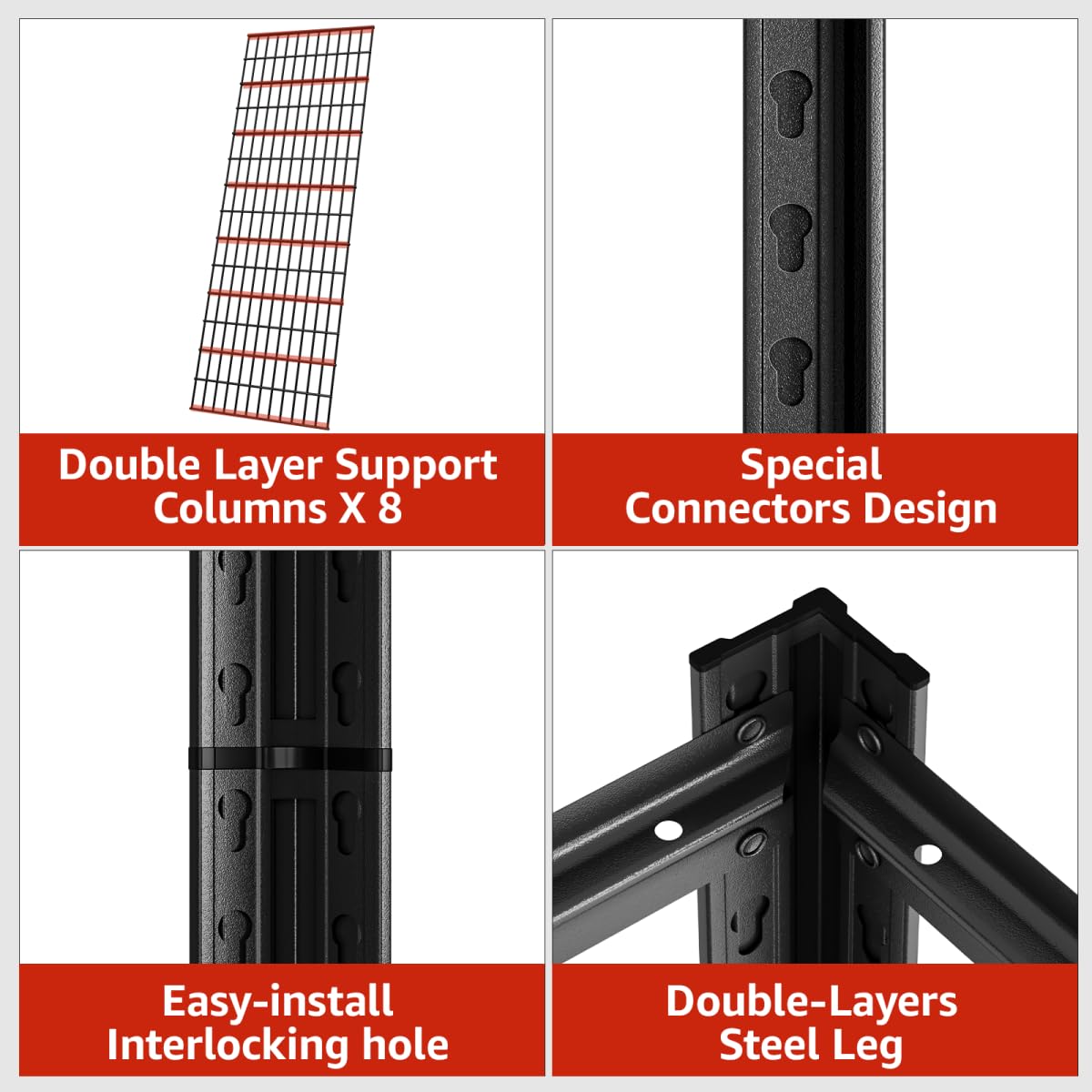 Double Layer Support Columns X 8

Special Connectors Design

Easy-install Interlocking hole

Double-Layers Steel Leg