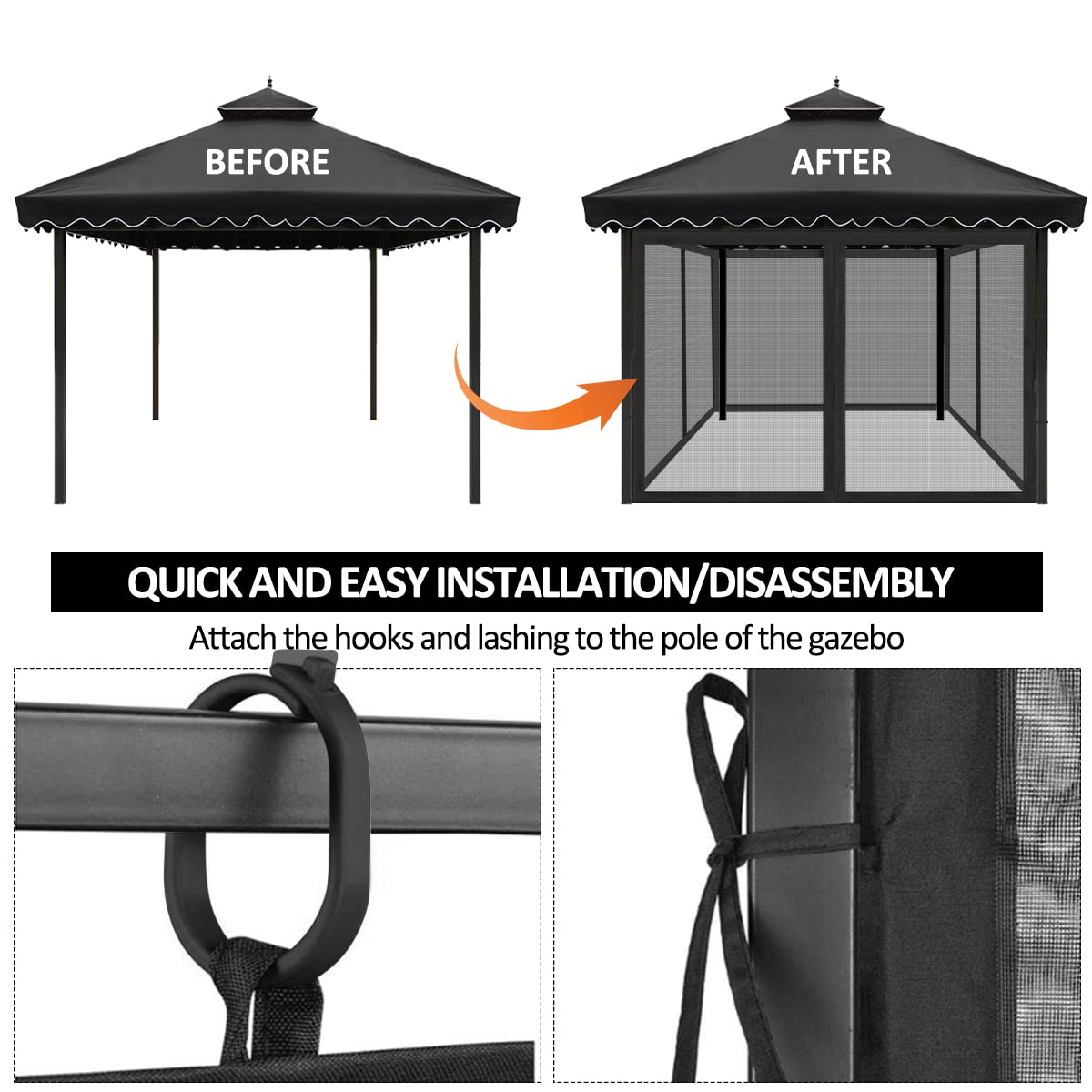 BEFORE

AFTER

QUICK AND EASY INSTALLATION/DISASSEMBLY

Attach the hooks and lashing to the pole of the gazebo