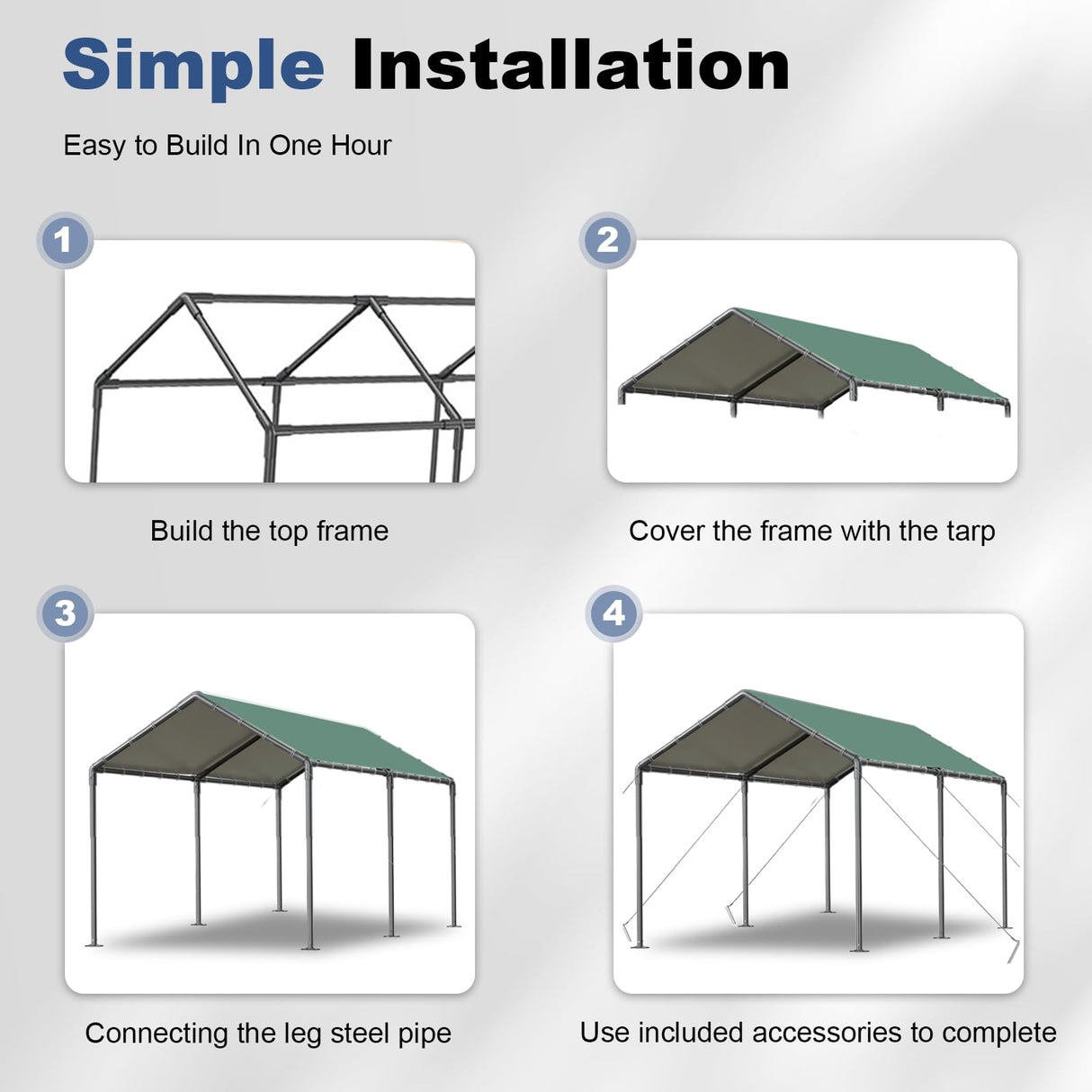 Simple Installation

Easy to Build In One Hour

1

Build the top frame

2

Cover the frame with the tarp

3

Connecting the leg steel pipe

4

Use included accessories to complete