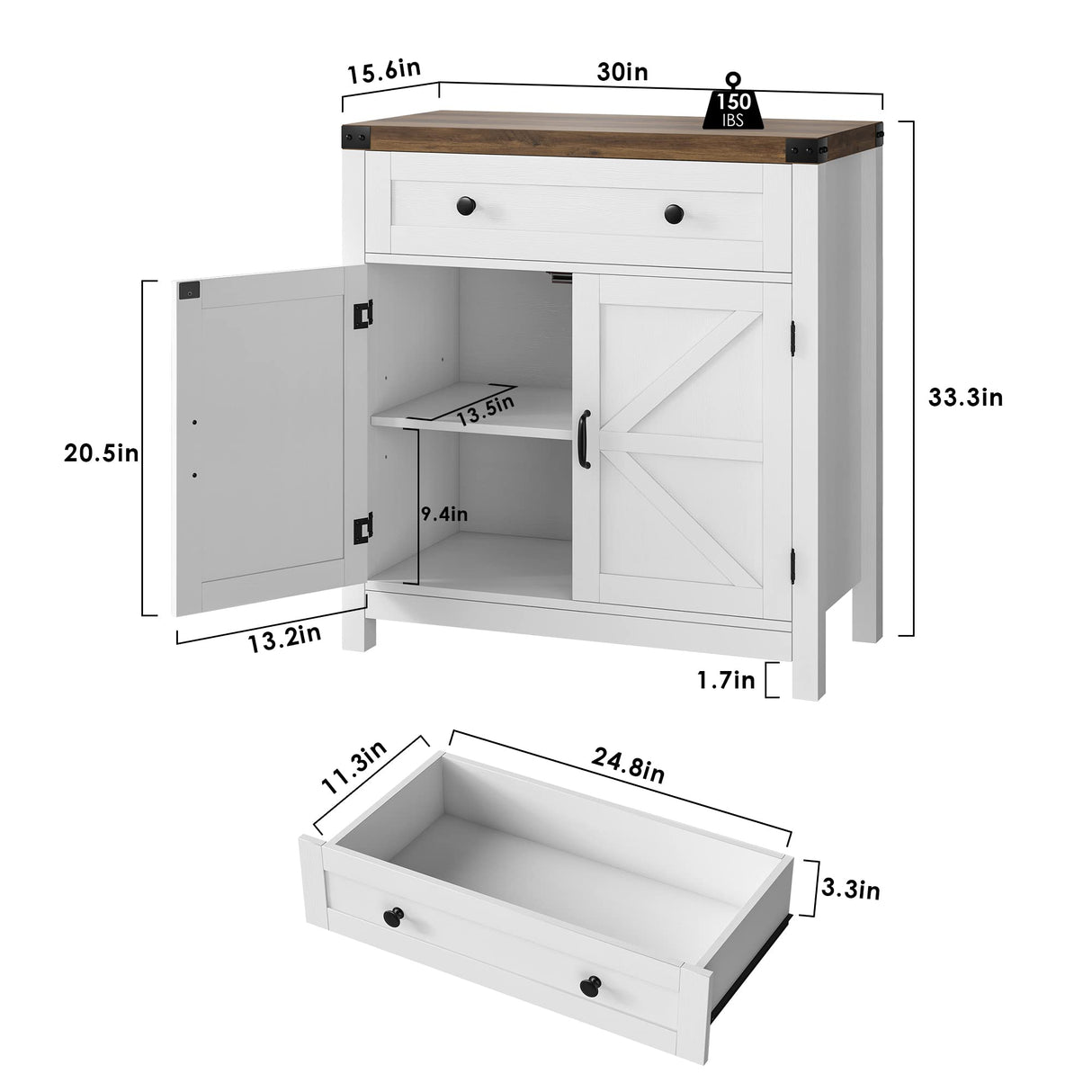 15.6in
30in
150
IBS
33.3in
20.5in
13.5in
9.4in
13.2in
1.7in
11.3in
24.8in
3.3in