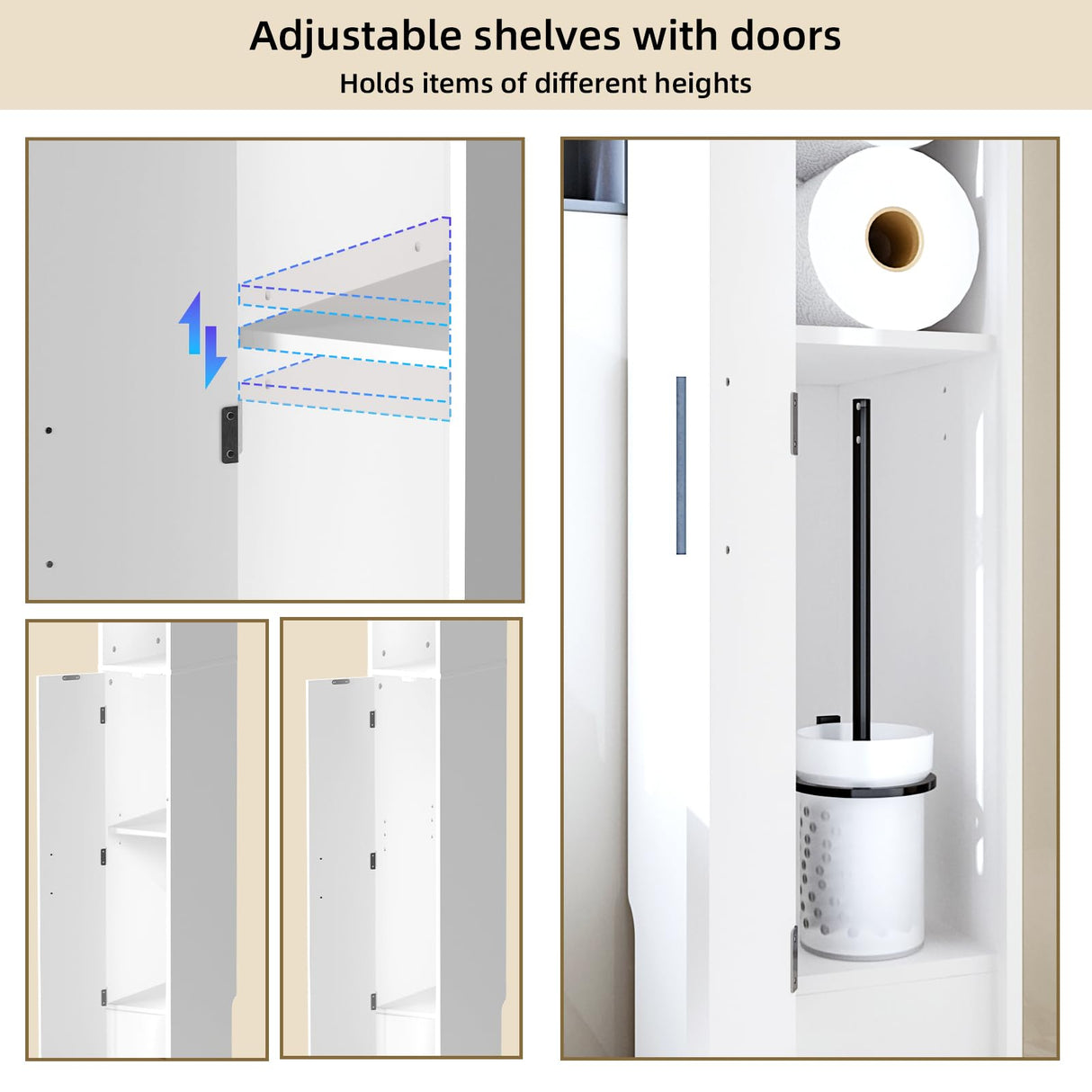 Adjustable shelves with doors
Holds items of different heights