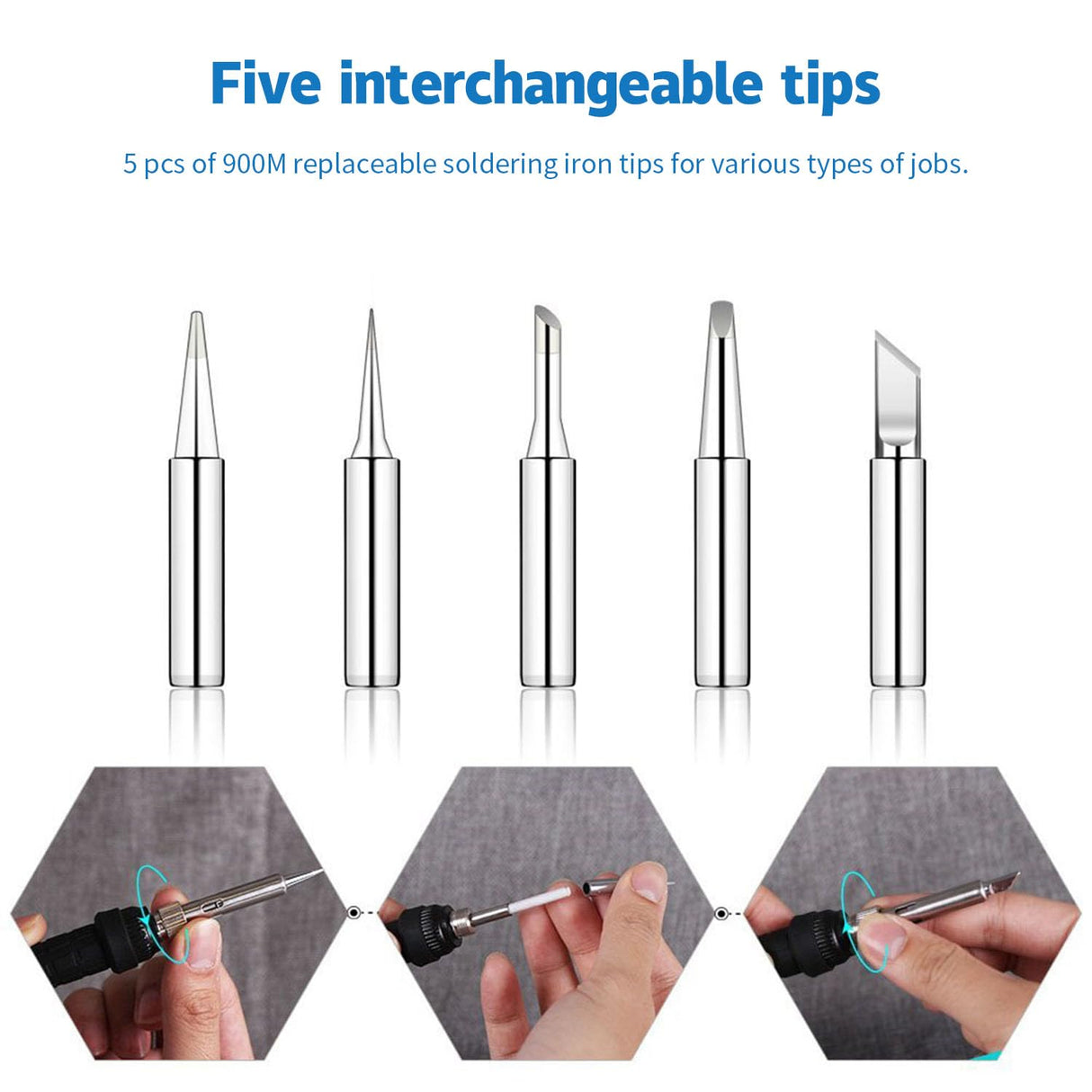 Five interchangeable tips

5 pcs of 900M replaceable soldering iron tips for various types of jobs.