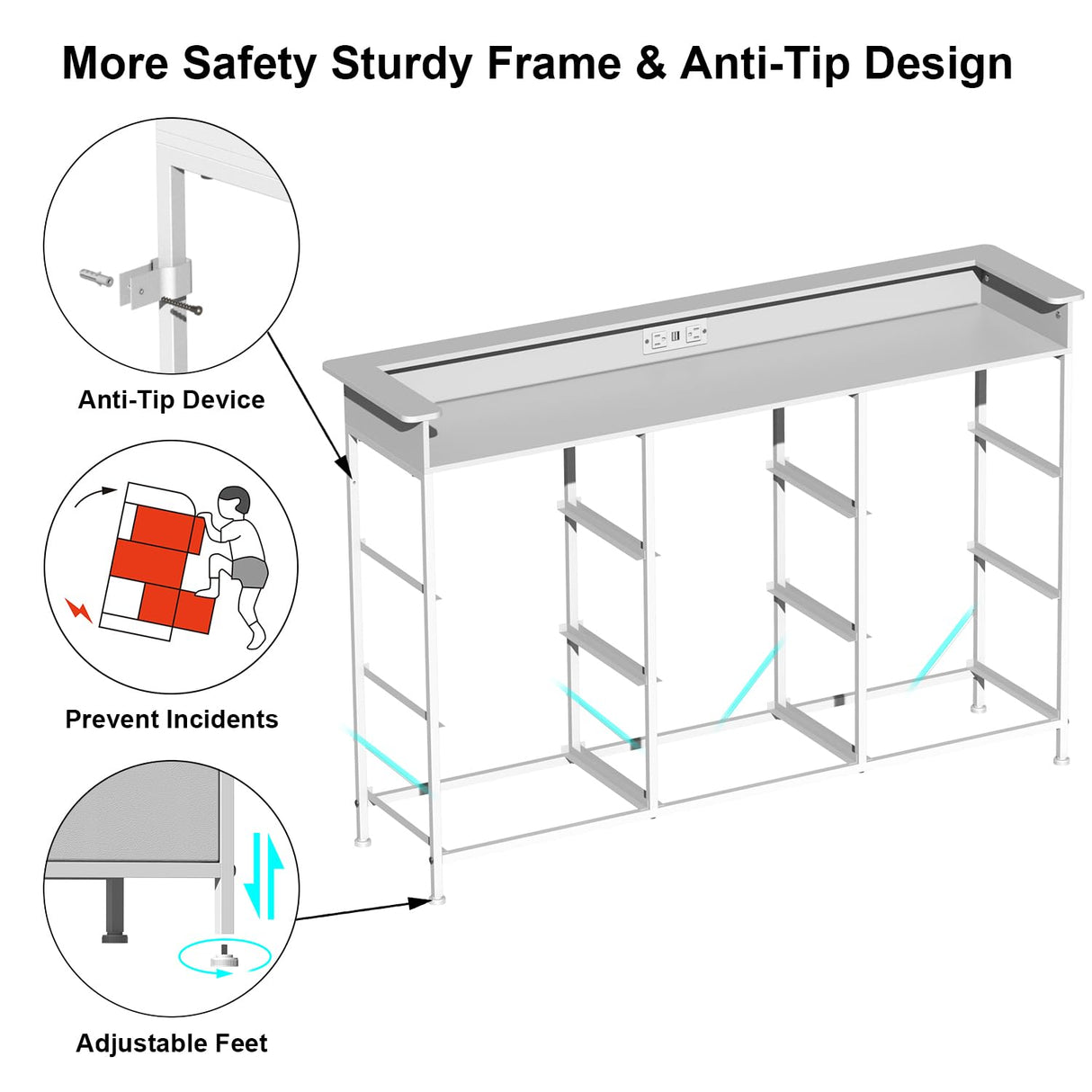 More Safety Sturdy Frame & Anti-Tip Design

Anti-Tip Device

Prevent Incidents

Adjustable Feet