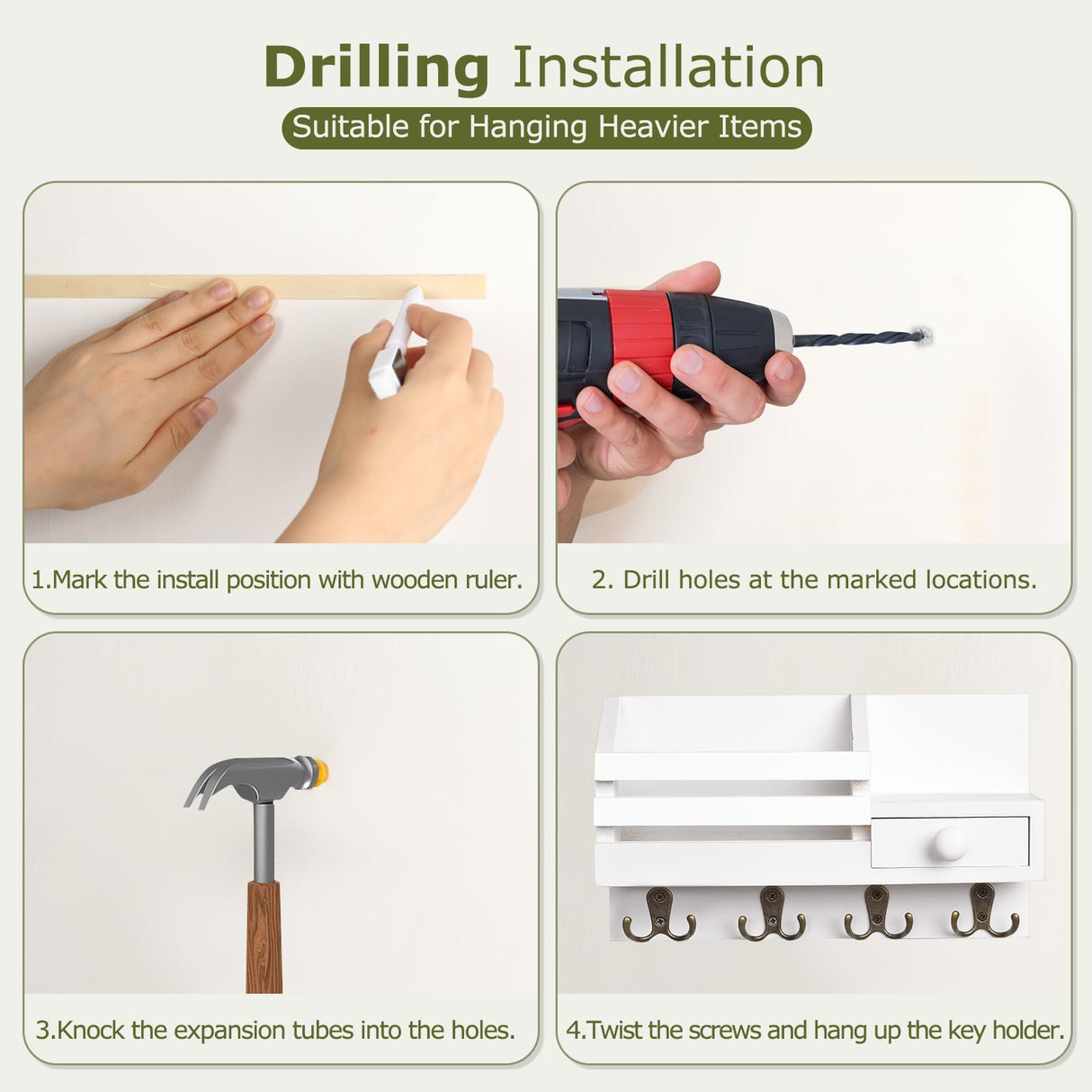 Drilling Installation

Suitable for Hanging Heavier Items

1.Mark the install position with wooden ruler.

2. Drill holes at the marked locations.

3.Knock the expansion tubes into the holes.

4.Twist the screws and hang up the key holder.