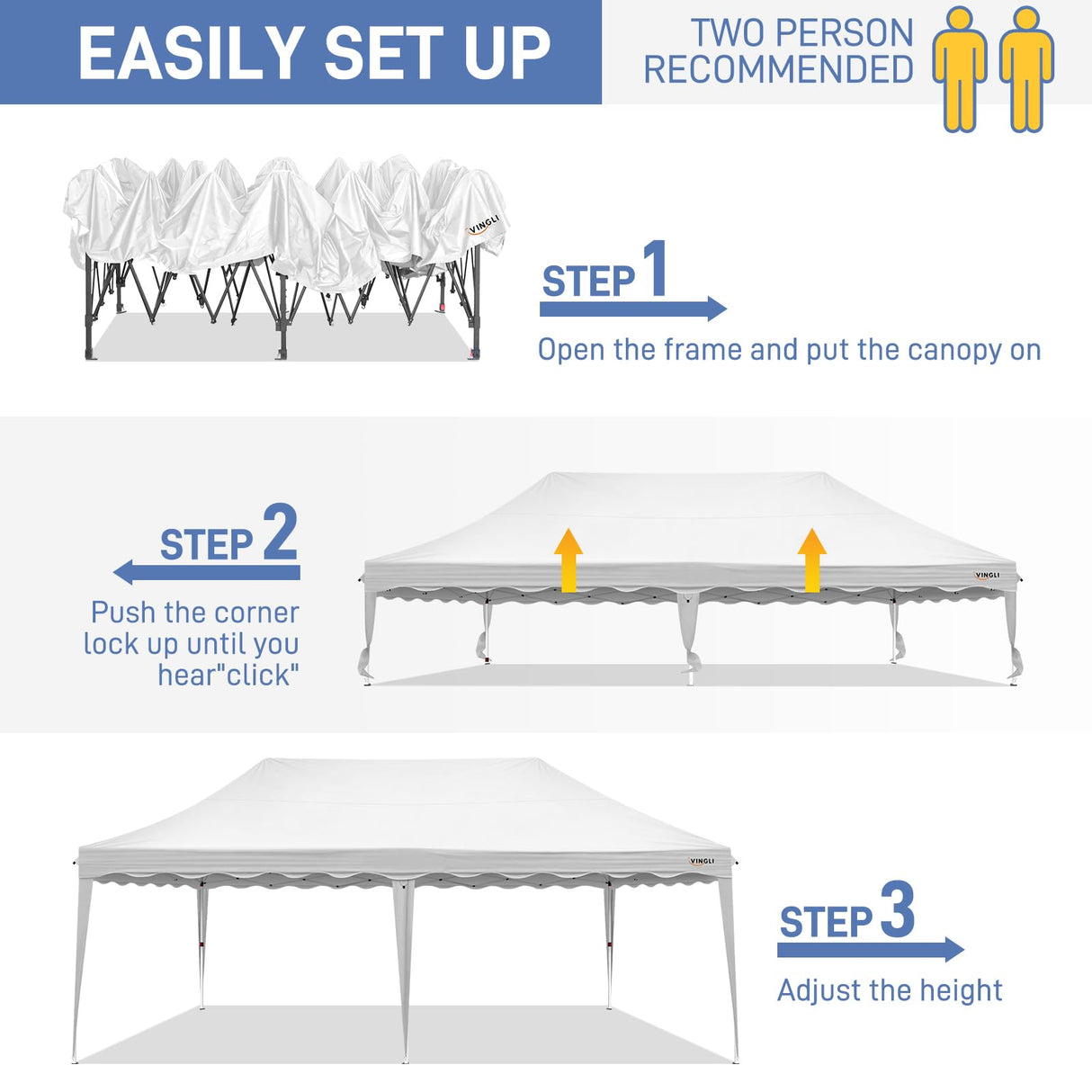 EASILY SET UP

TWO PERSON RECOMMENDED

VINGLI

STEP 1

Open the frame and put the canopy on

STEP 2

Push the corner lock up until you hear"click"

VINGLI

VINGLI

STEP 3

Adjust the height