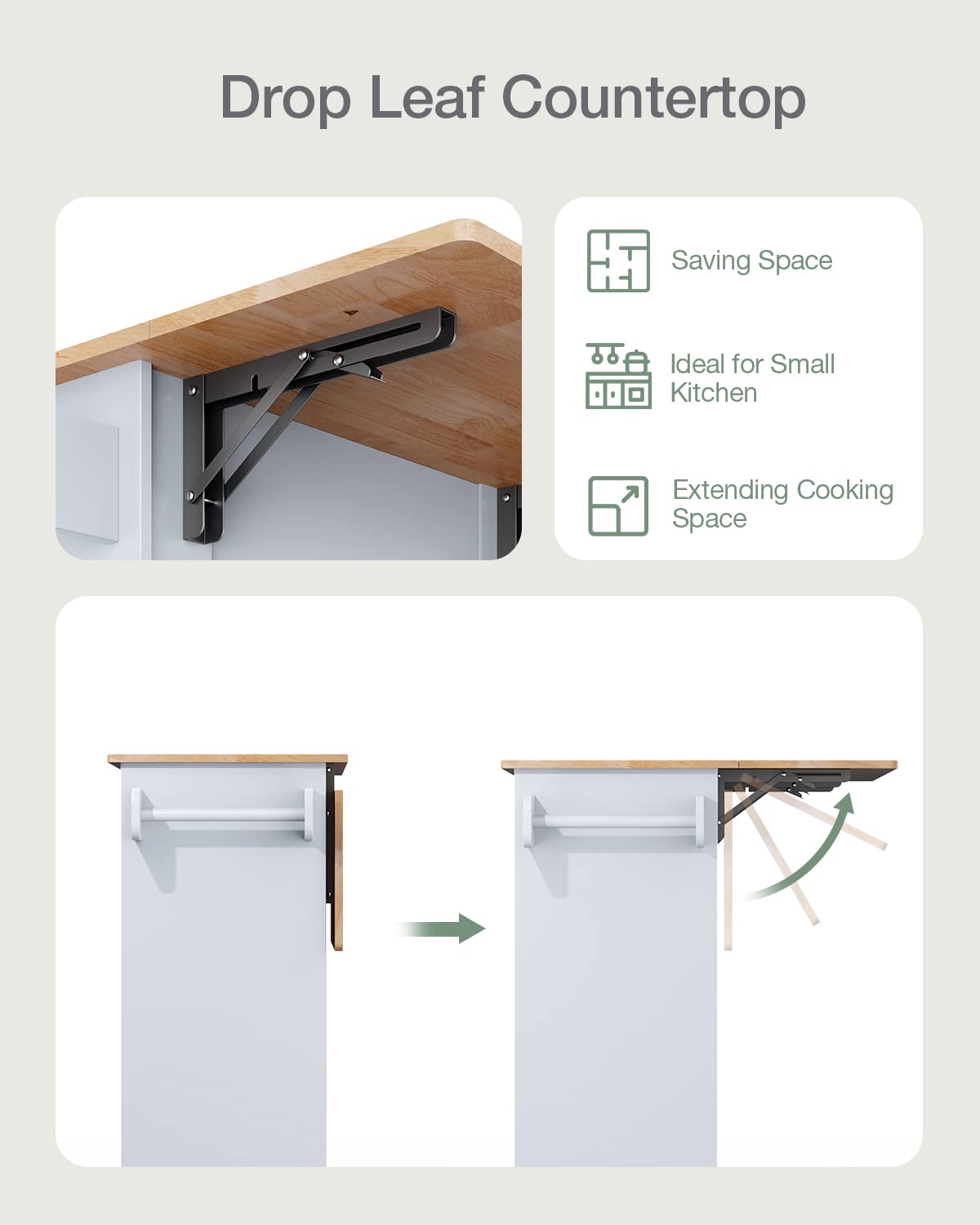 Drop Leaf Countertop

Saving Space

Ideal for Small Kitchen

Extending Cooking Space