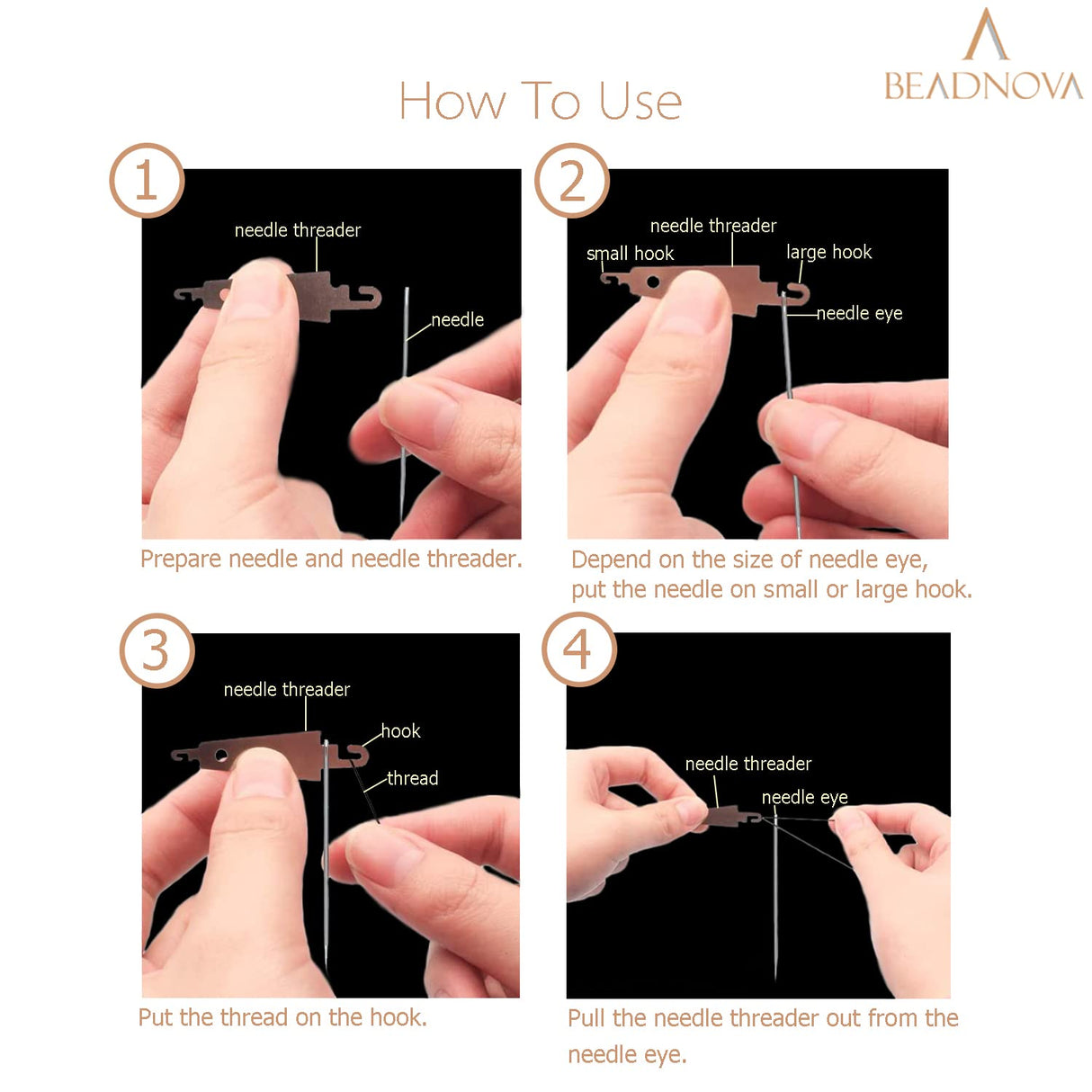 BEADNOVA

How To Use

1

needle threader

needle

Prepare needle and needle threader.

2

needle threader

small hook

large hook

needle eye

Depend on the size of needle eye, put the needle on small or large hook.

3

needle threader

hook

thread

Put the thread on the hook.

4

needle threader

needle eye

Pull the needle threader out from the needle eye.