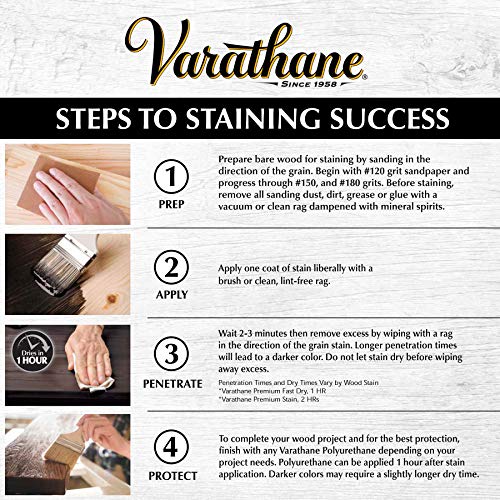 Varathane®
SINCE 1958

STEPS TO STAINING SUCCESS

1
PREP

Prepare bare wood for staining by sanding in the direction of the grain. Begin with #120 grit sandpaper and progress through #150, and #180 grits. Before staining, remove all sanding dust, dirt, grease or glue with a vacuum or clean rag dampened with mineral spirits.

2
APPLY

Apply one coat of stain liberally with a brush or clean, lint-free rag.

Dries in 1 HOUR

3
PENETRATE

Wait 2-3 minutes then remove excess by wiping with a rag in the direction of the grain stain. Longer penetration times will lead to a darker color. Do not let stain dry before wiping away excess.

Penetration Times and Dry Times Vary by Wood Stain
*Varathane Premium Fast Dry, 1 HR
*Varathane Premium Stain, 2 HRs

4
PROTECT

To complete your wood project and for the best protection, finish with any Varathane Polyurethane depending on your project needs. Polyurethane can be applied 1 hour after stain application. Darker colors may require a slightly longer dry time.