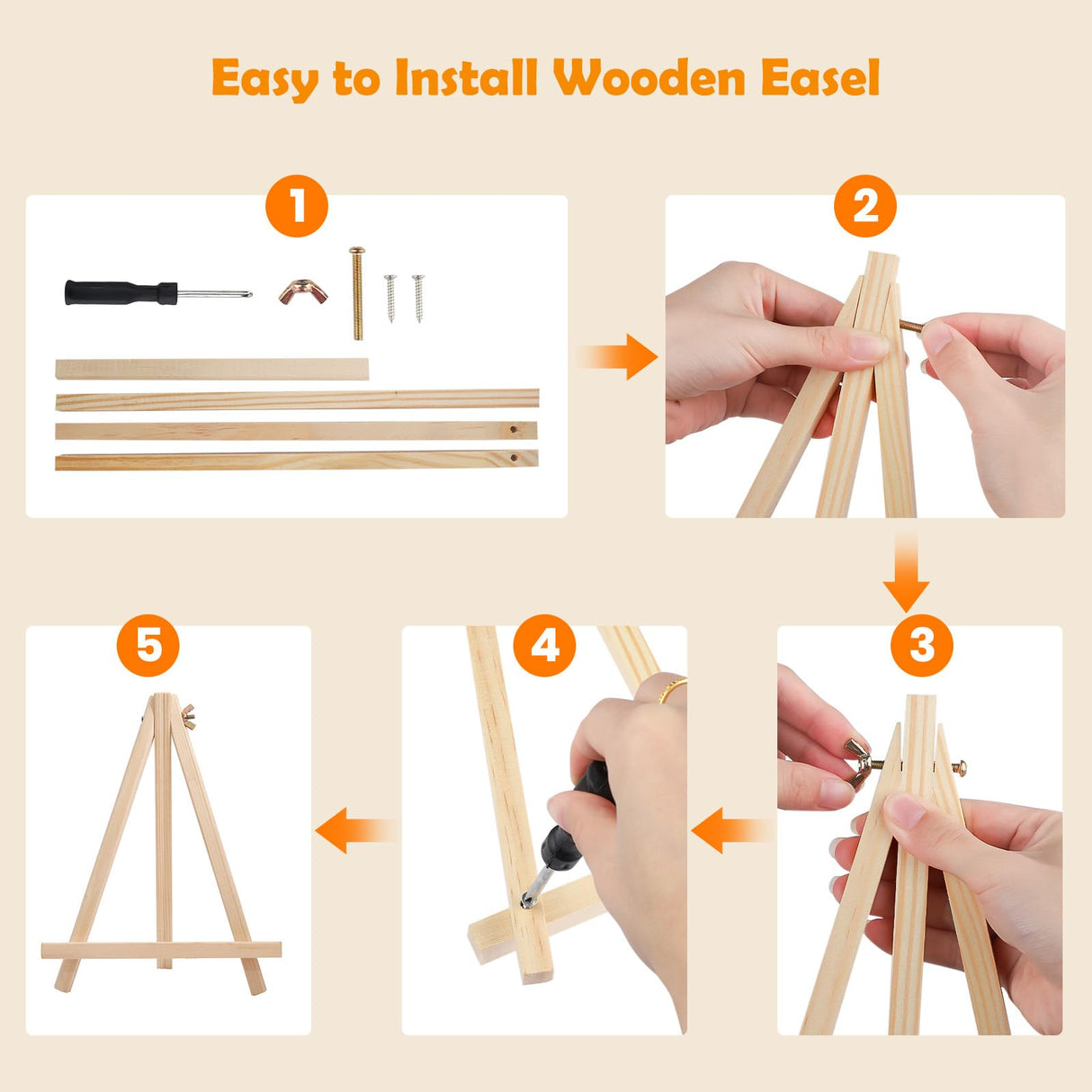 Easy to Install Wooden Easel

1

2

3

4

5