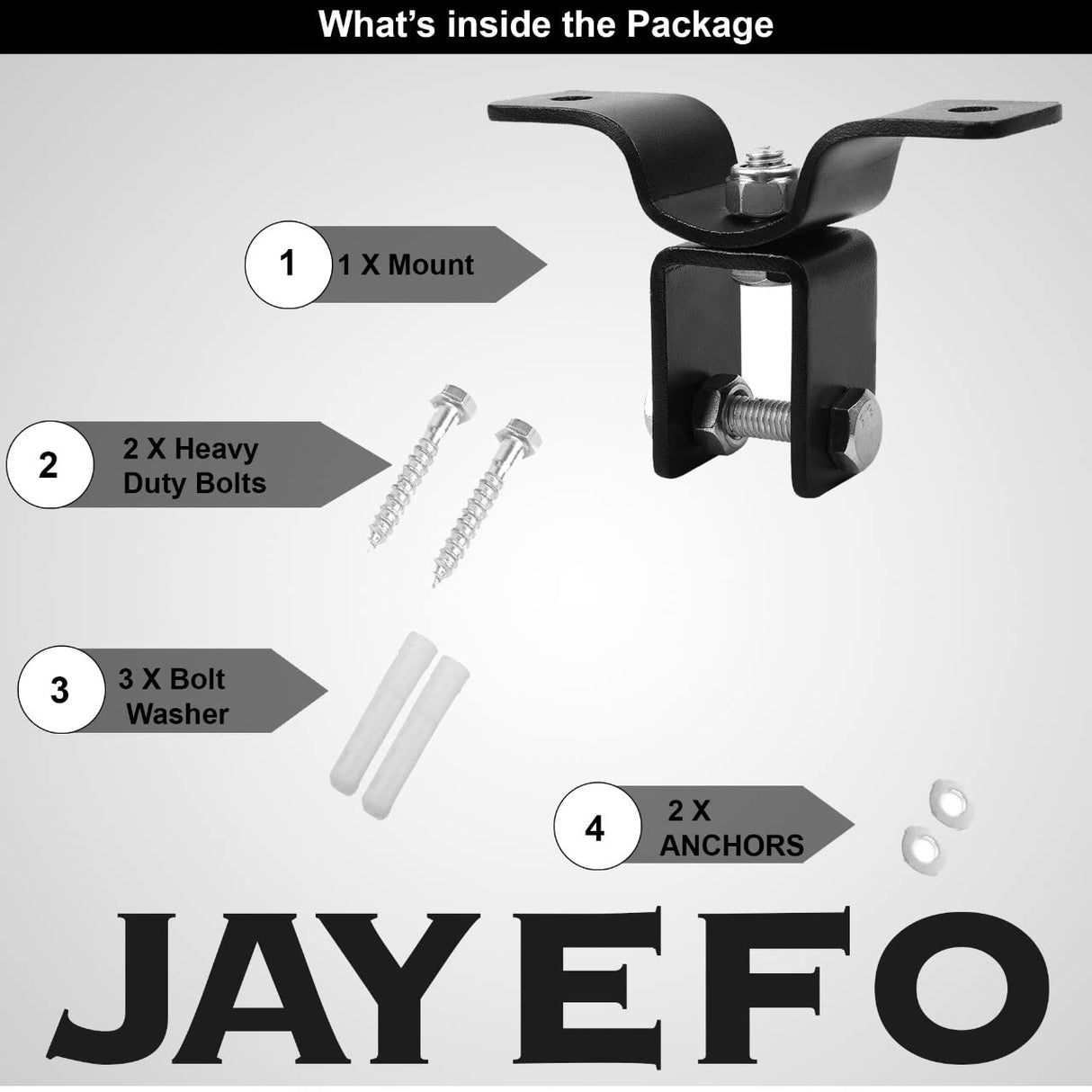 What's inside the Package

1 1 X Mount

2 2 X Heavy Duty Bolts

3 3 X Bolt Washer

4 2 X ANCHORS

JAYEFO