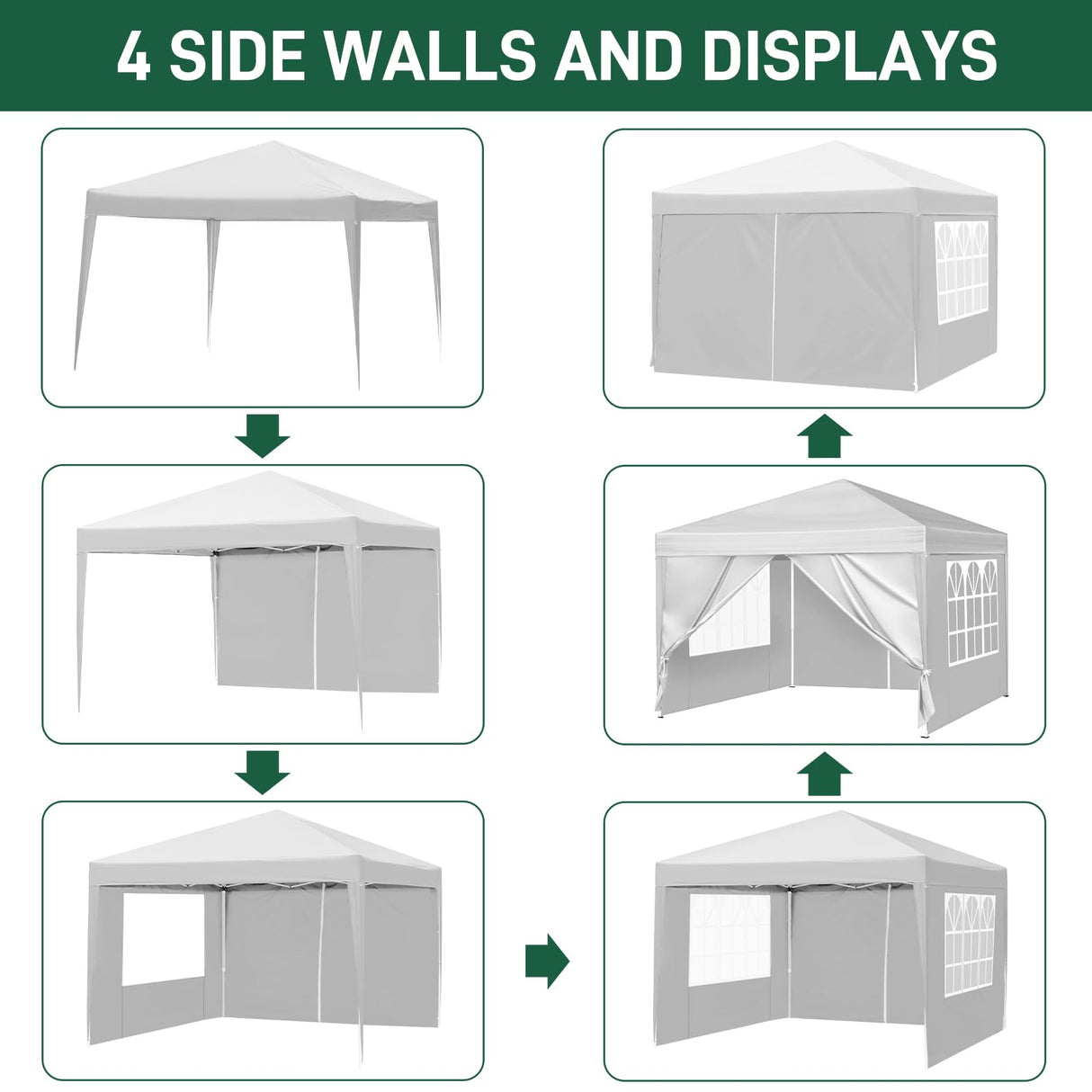 4 SIDE WALLS AND DISPLAYS