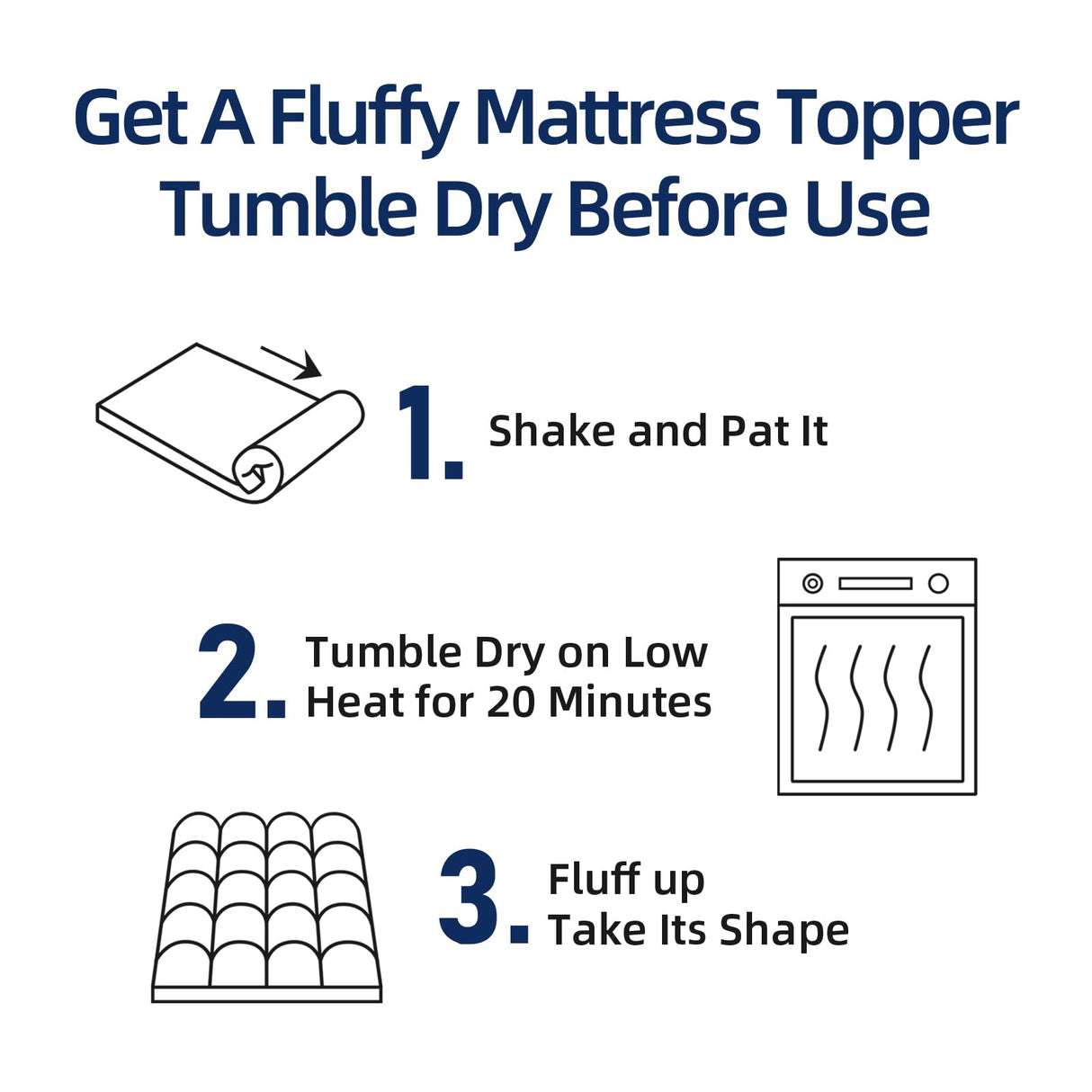 Get A Fluffy Mattress Topper
Tumble Dry Before Use

1. Shake and Pat It

2. Tumble Dry on Low Heat for 20 Minutes

3. Fluff up
Take Its Shape