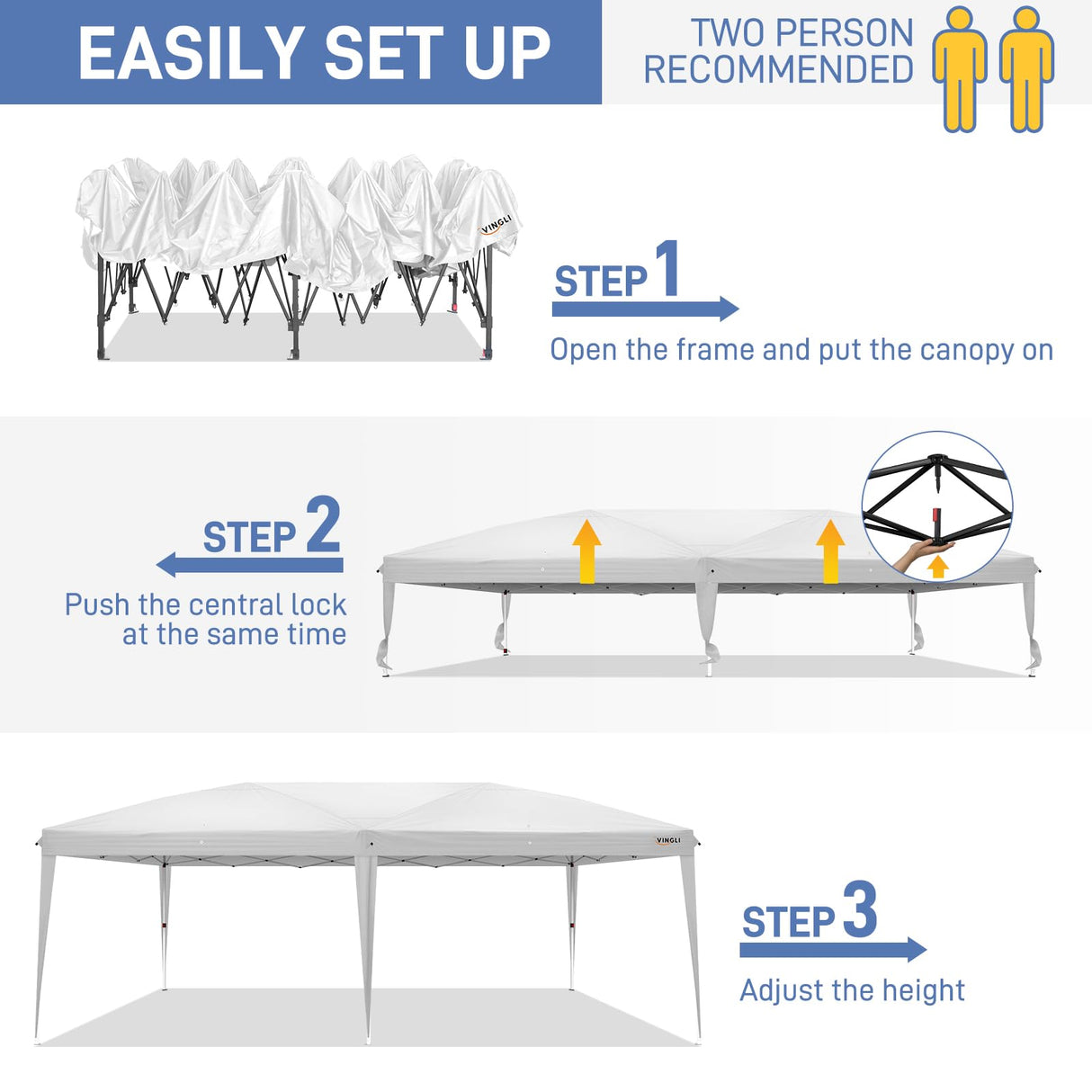 EASILY SET UP

TWO PERSON RECOMMENDED

VINGLI

STEP 1

Open the frame and put the canopy on

STEP 2

Push the central lock at the same time

VINGLI

STEP 3

Adjust the height