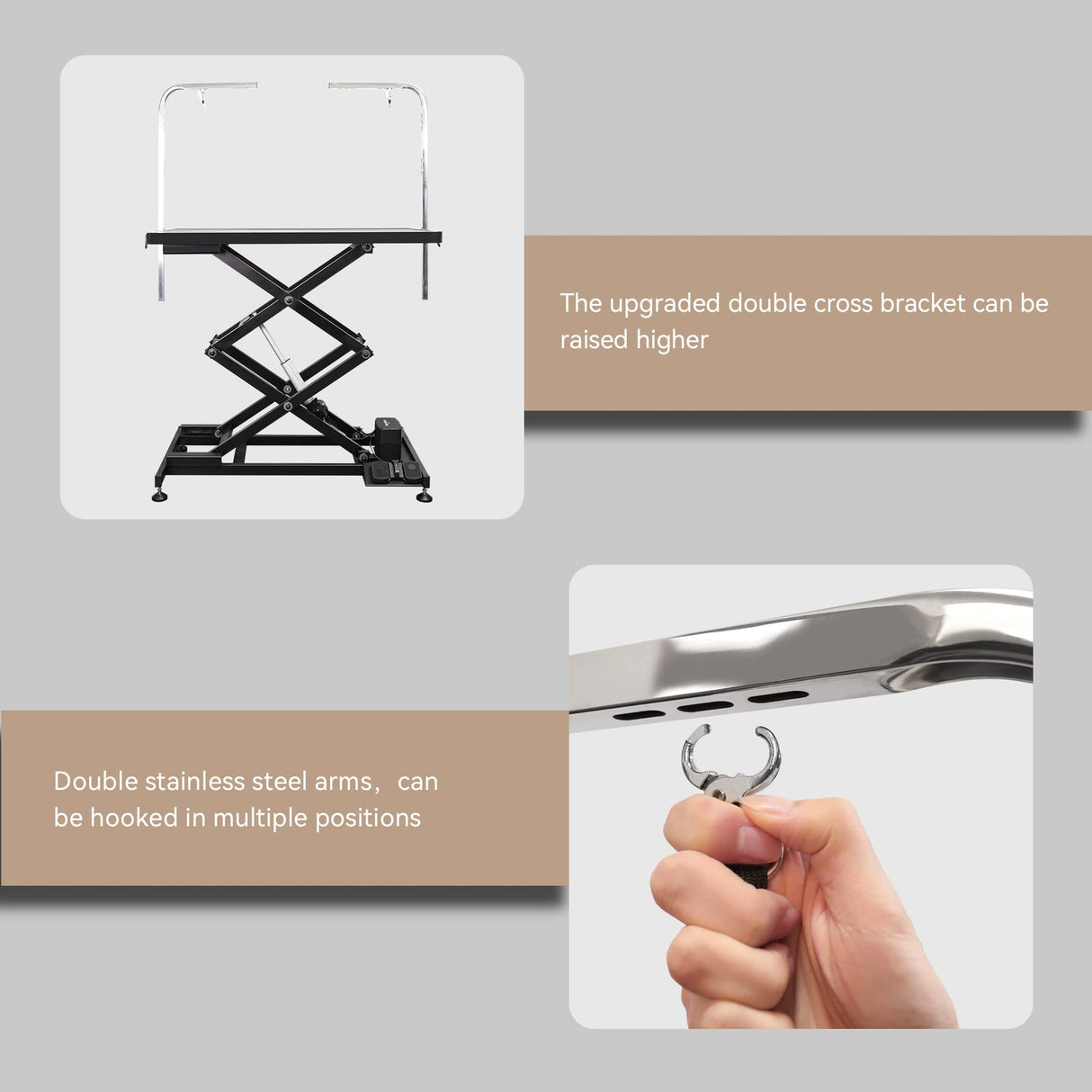 The upgraded double cross bracket can be raised higher

Double stainless steel arms，can be hooked in multiple positions