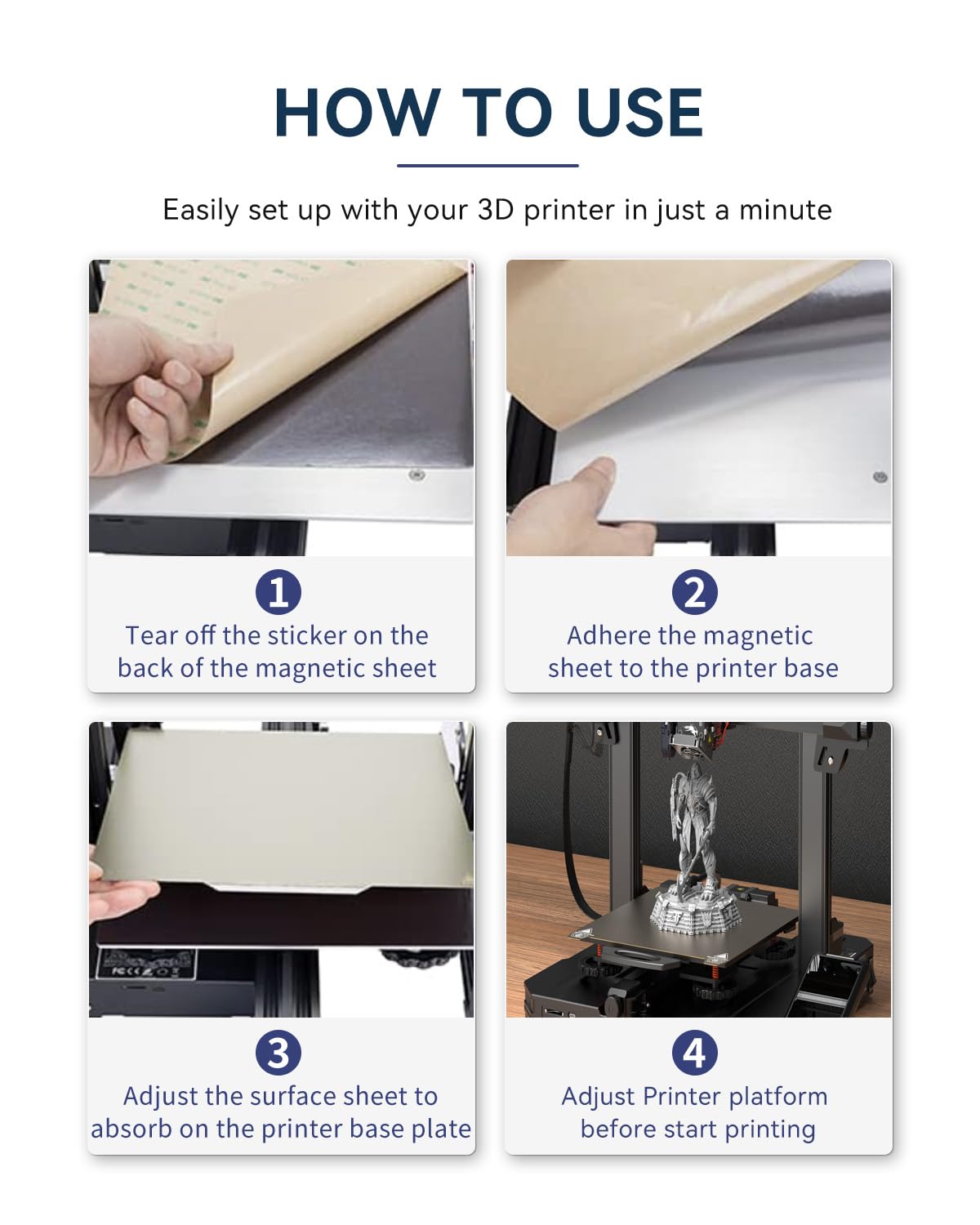 HOW TO USE

Easily set up with your 3D printer in just a minute

1
Tear off the sticker on the back of the magnetic sheet

2
Adhere the magnetic sheet to the printer base

3
Adjust the surface sheet to absorb on the printer base plate

4
Adjust Printer platform before start printing