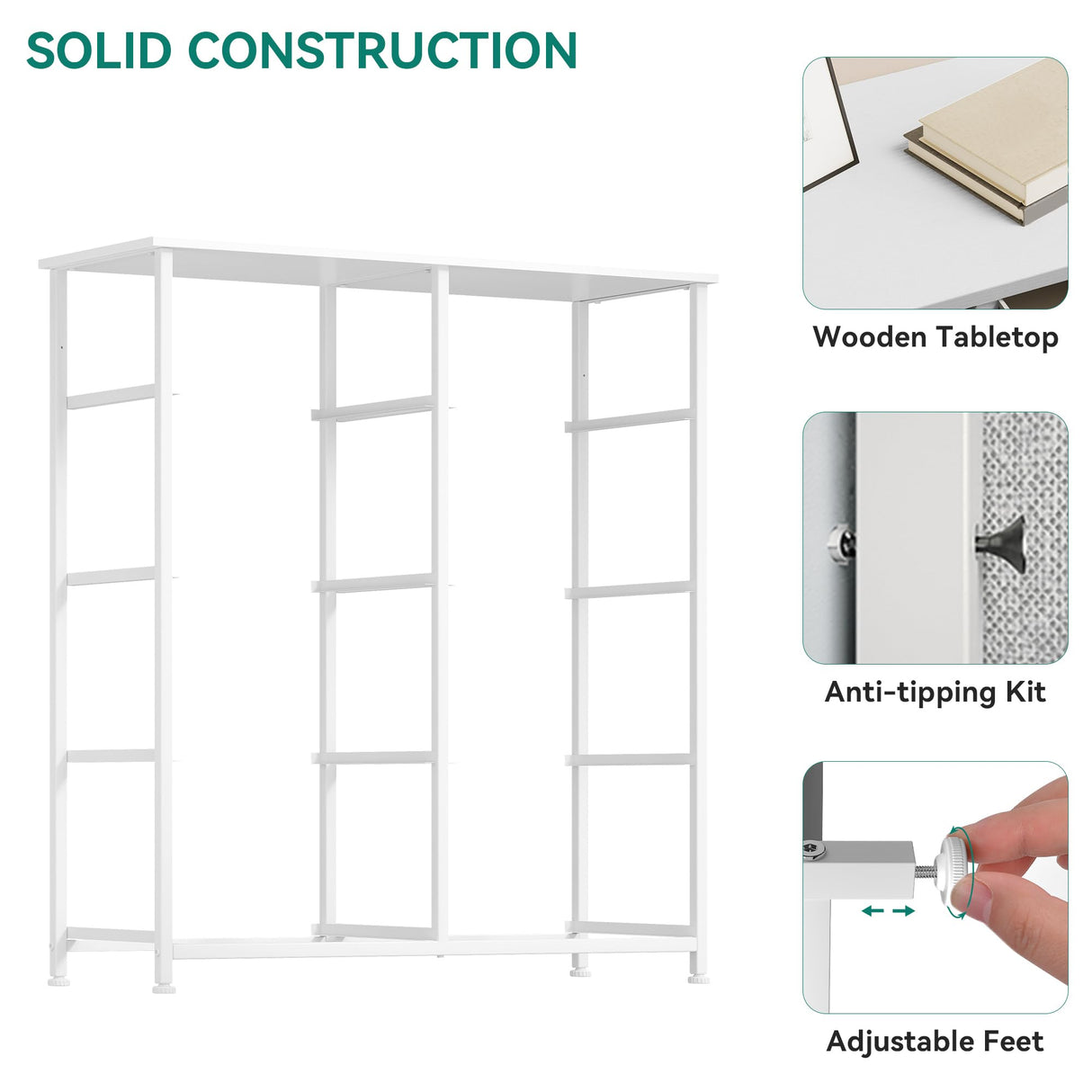 SOLID CONSTRUCTION

Wooden Tabletop

Anti-tipping Kit

Adjustable Feet