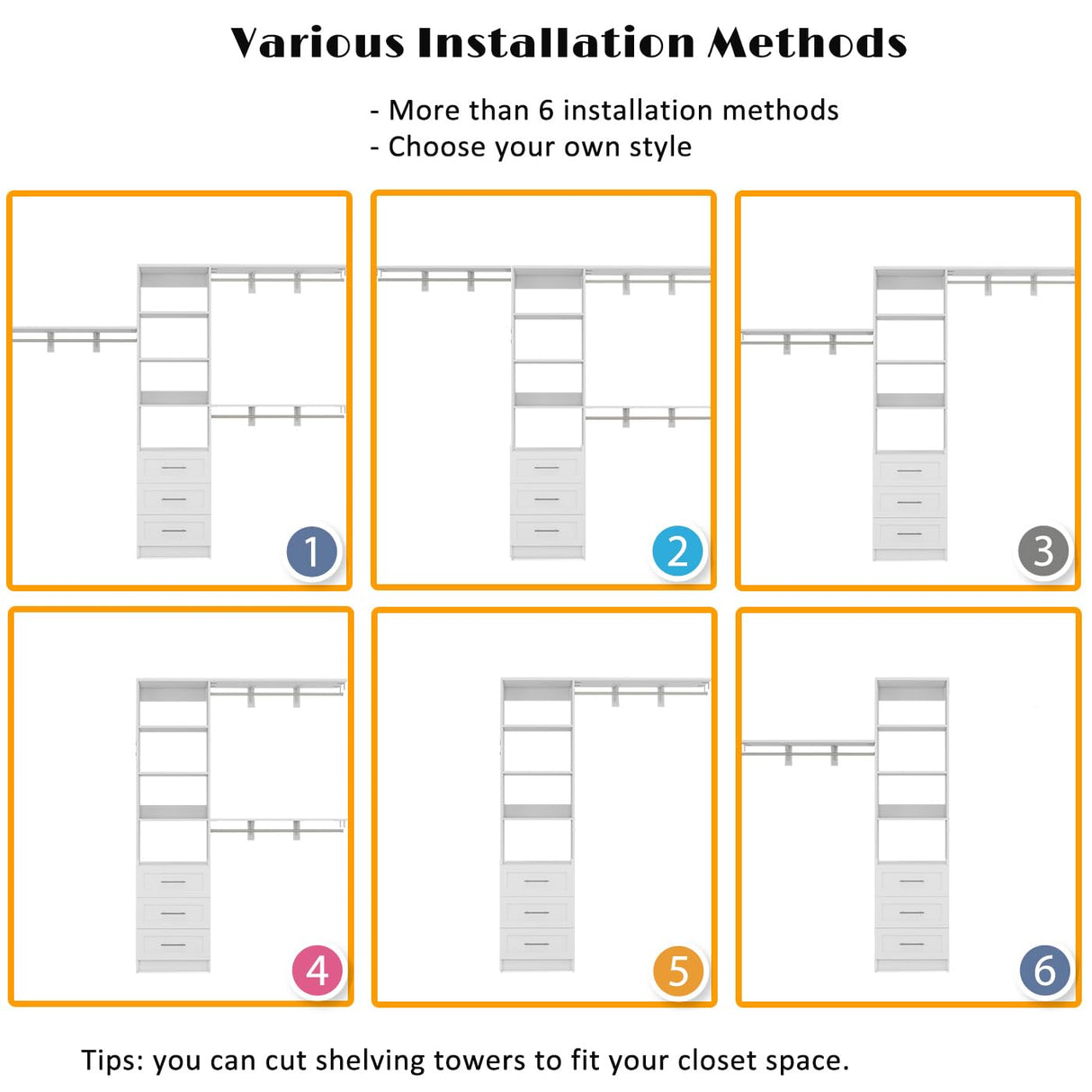 Various Installation Methods

- More than 6 installation methods
- Choose your own style

1

2

3

4

5

6

Tips: you can cut shelving towers to fit your closet space.