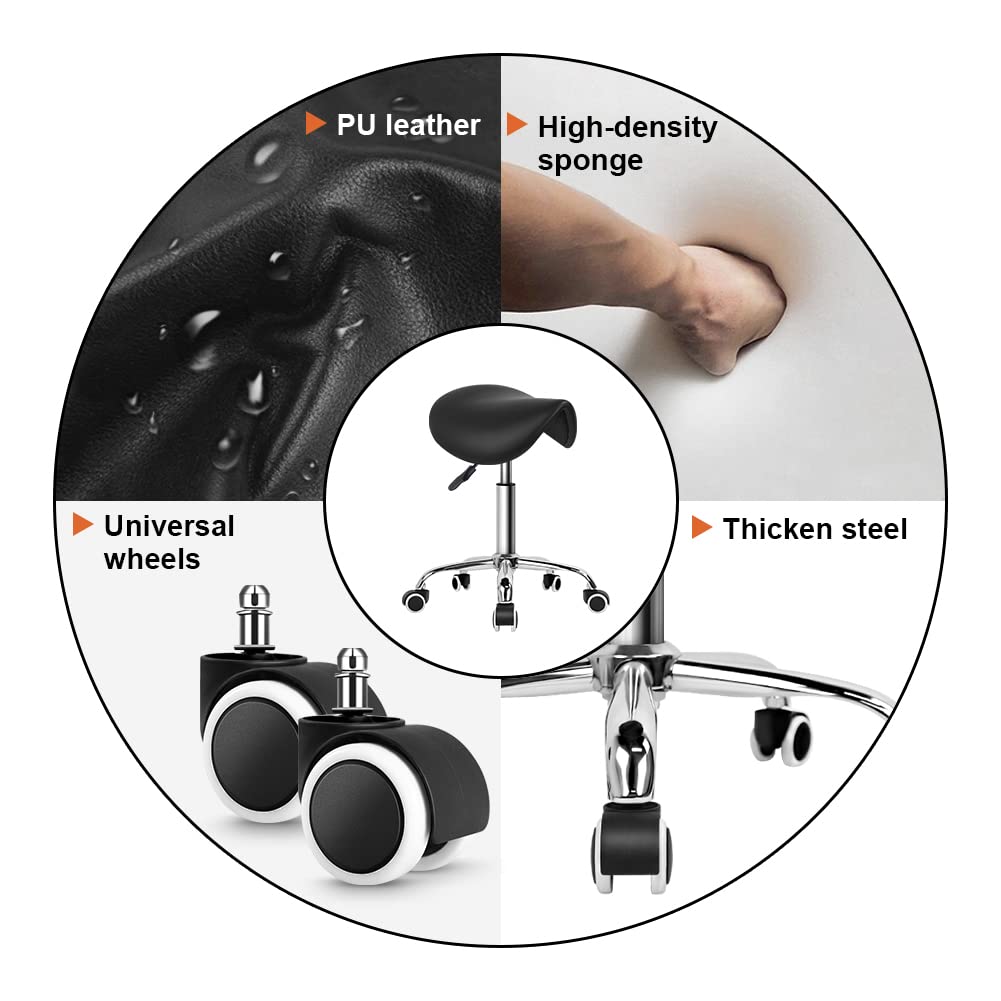 PU leather

High-density sponge

Universal wheels

Thicken steel