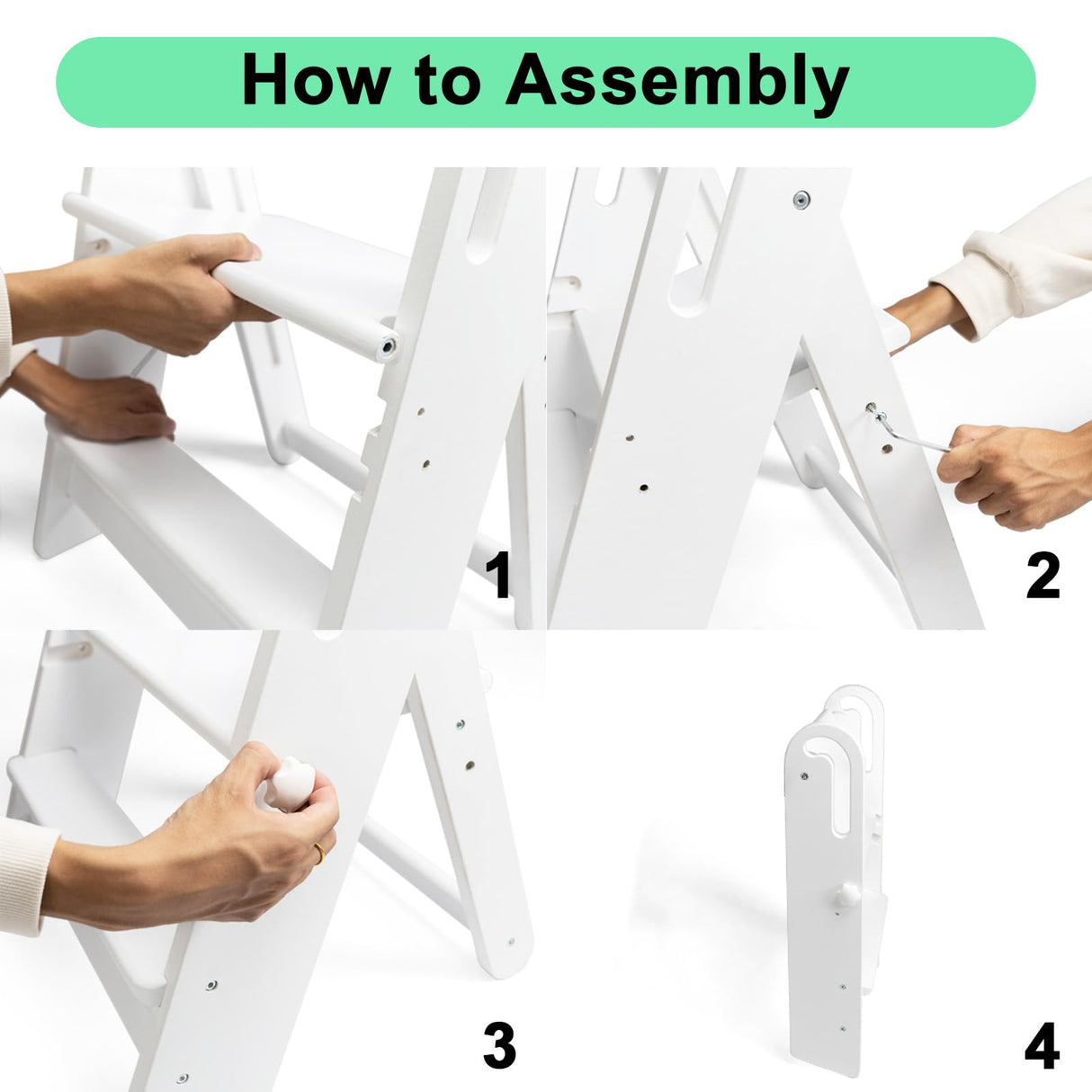 How to Assembly

1

2

3

4