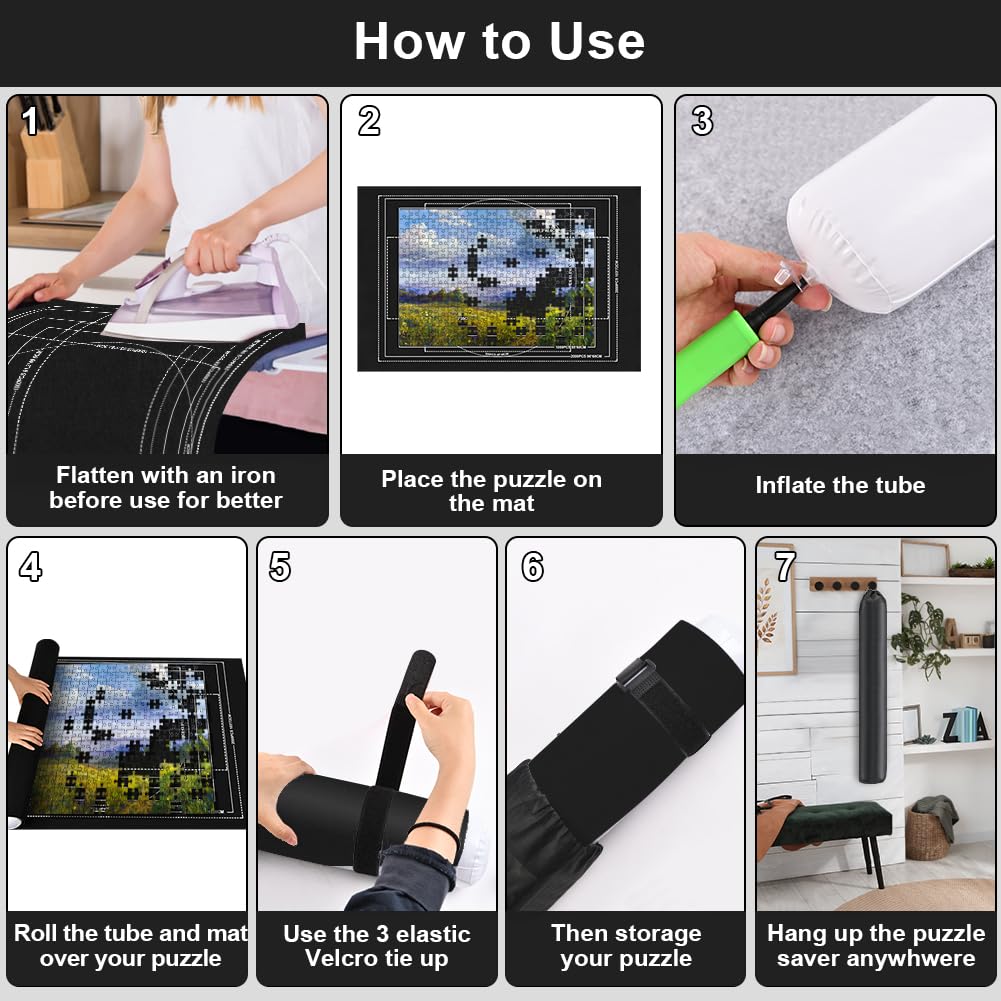 How to Use

1
Flatten with an iron before use for better

2
Place the puzzle on the mat

3
Inflate the tube

4
Roll the tube and mat over your puzzle

5
Use the 3 elastic Velcro tie up

6
Then storage your puzzle

7
Hang up the puzzle saver anywhwere