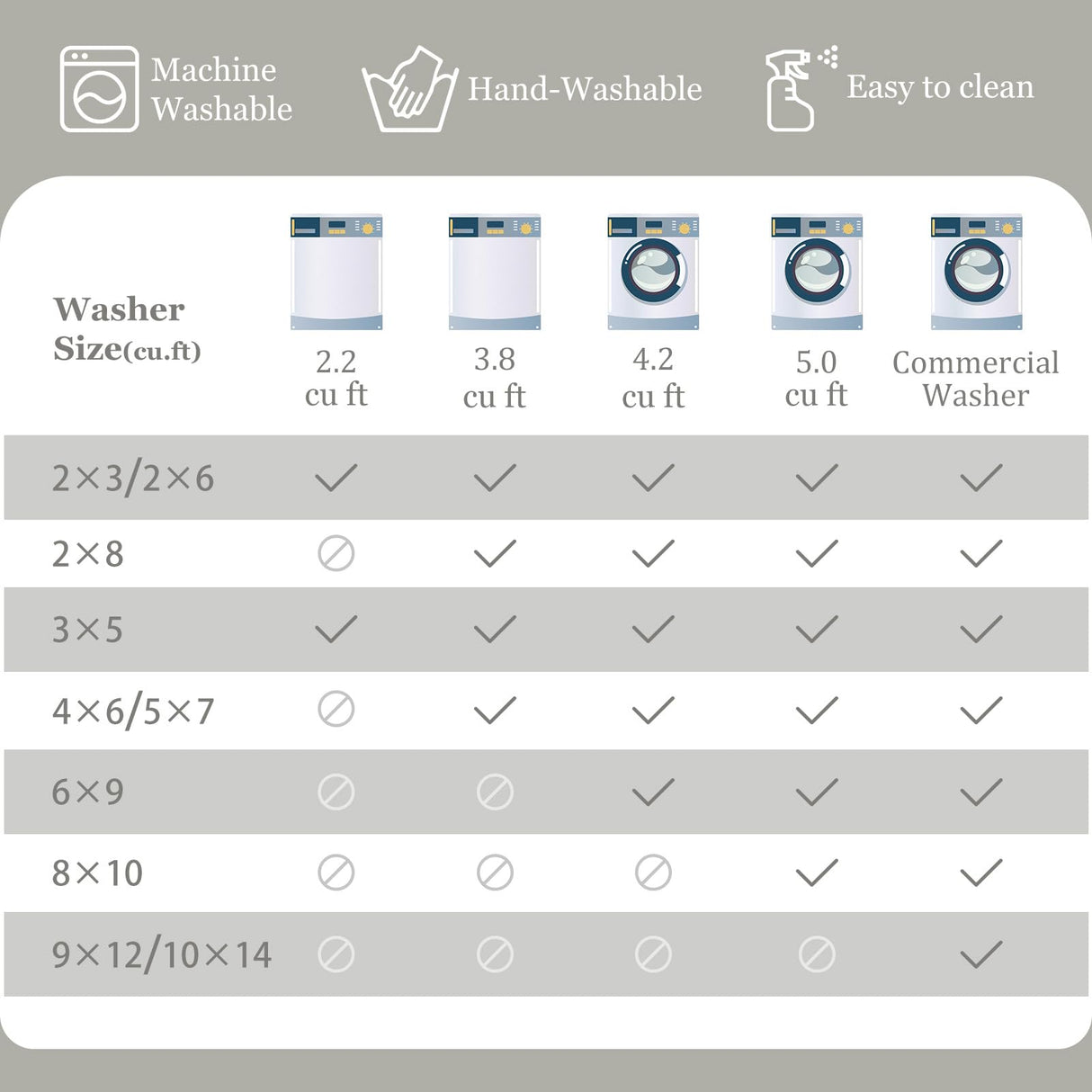 Machine Washable

Hand-Washable

Easy to clean

| Washer Size(cu.ft) | 2.2 cu ft | 3.8 cu ft | 4.2 cu ft | 5.0 cu ft | Commercial Washer |
|---|---|---|---|---|---|
| 2×3/2×6 | ✓ | ✓ | ✓ | ✓ | ✓ |
| 2×8 | ⊘ | ✓ | ✓ | ✓ | ✓ |
| 3×5 | ✓ | ✓ | ✓ | ✓ | ✓ |
| 4×6/5×7 | ⊘ | ✓ | ✓ | ✓ | ✓ |
| 6×9 | ⊘ | ⊘ | ✓ | ✓ | ✓ |
| 8×10 | ⊘ | ⊘ | ⊘ | ✓ | ✓ |
| 9×12/10×14 | ⊘ | ⊘ | ⊘ | ⊘ | ✓ |