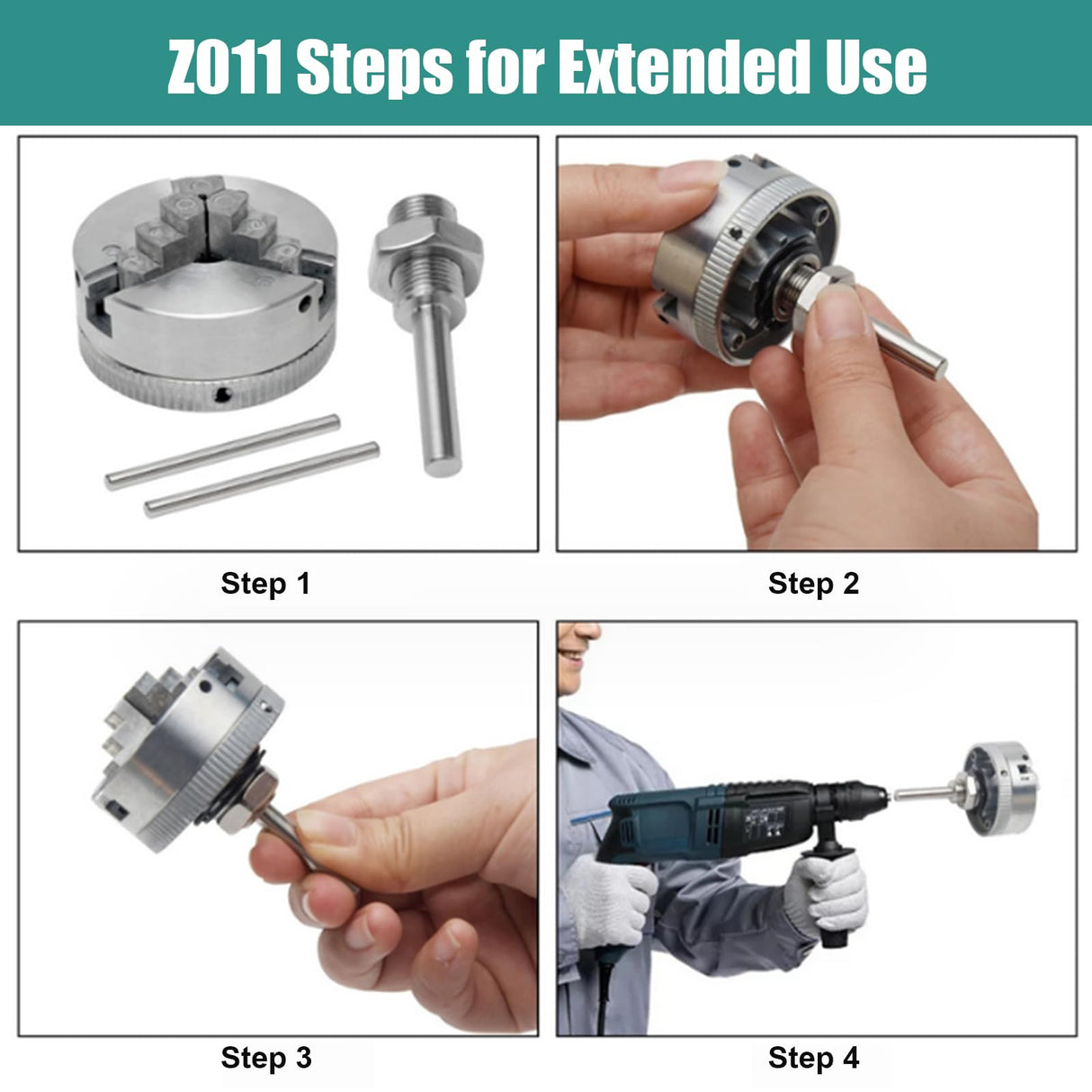 Z011 Steps for Extended Use

Step 1

Step 2

Step 3

Step 4