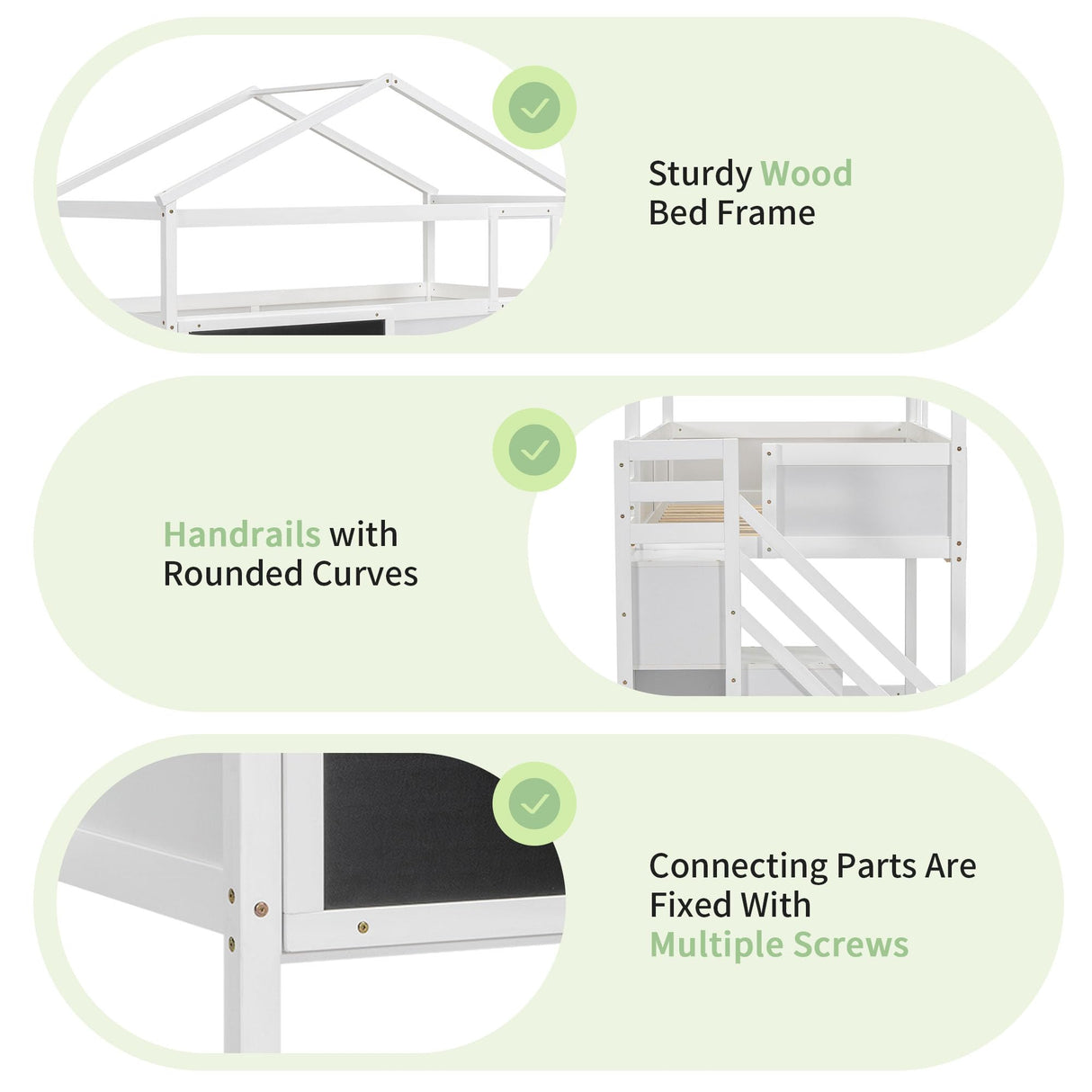 Sturdy Wood Bed Frame

Handrails with Rounded Curves

Connecting Parts Are Fixed With Multiple Screws