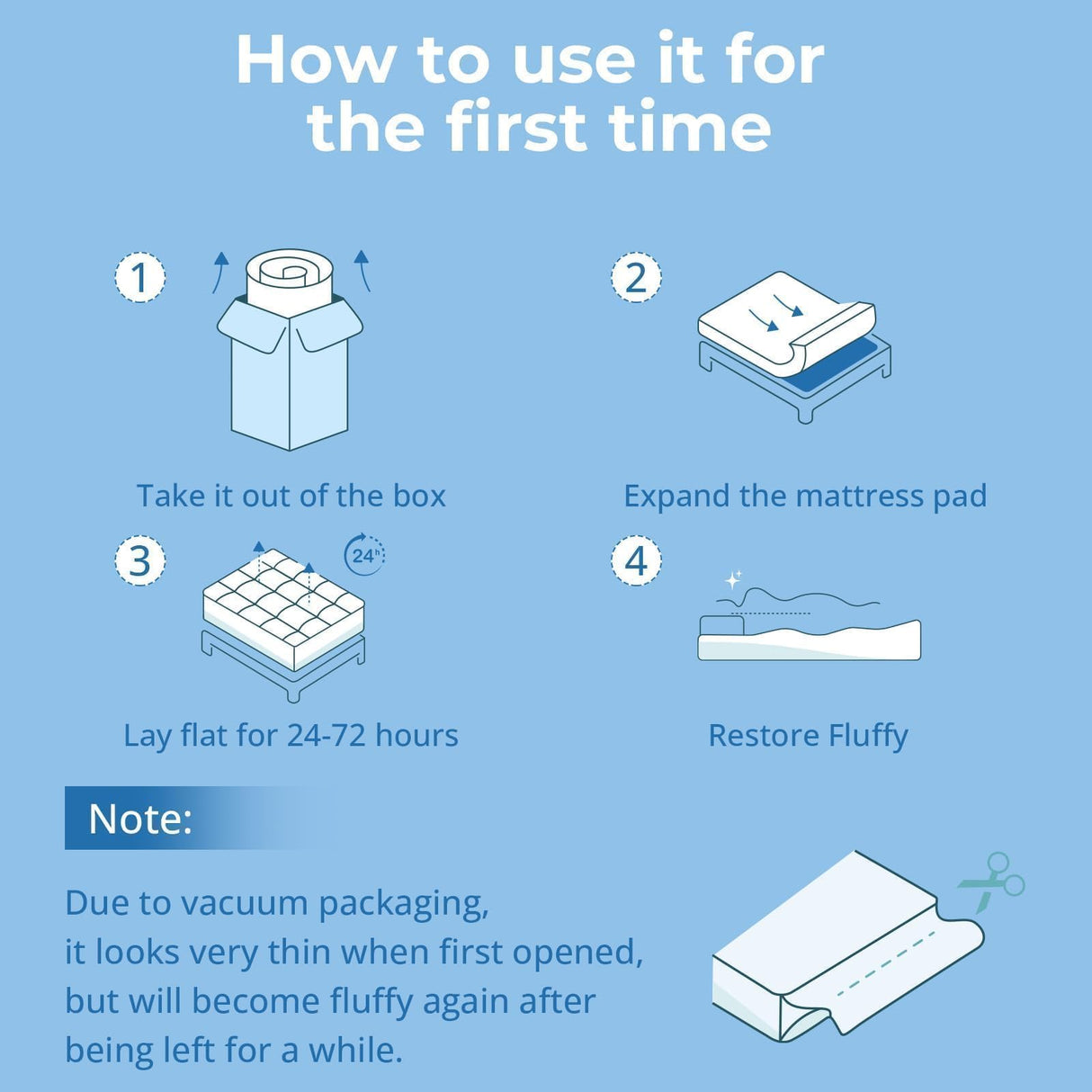 How to use it for the first time

1

Take it out of the box

2

Expand the mattress pad

3

24h

Lay flat for 24-72 hours

4

Restore Fluffy

Note:

Due to vacuum packaging,
it looks very thin when first opened,
but will become fluffy again after
being left for a while.