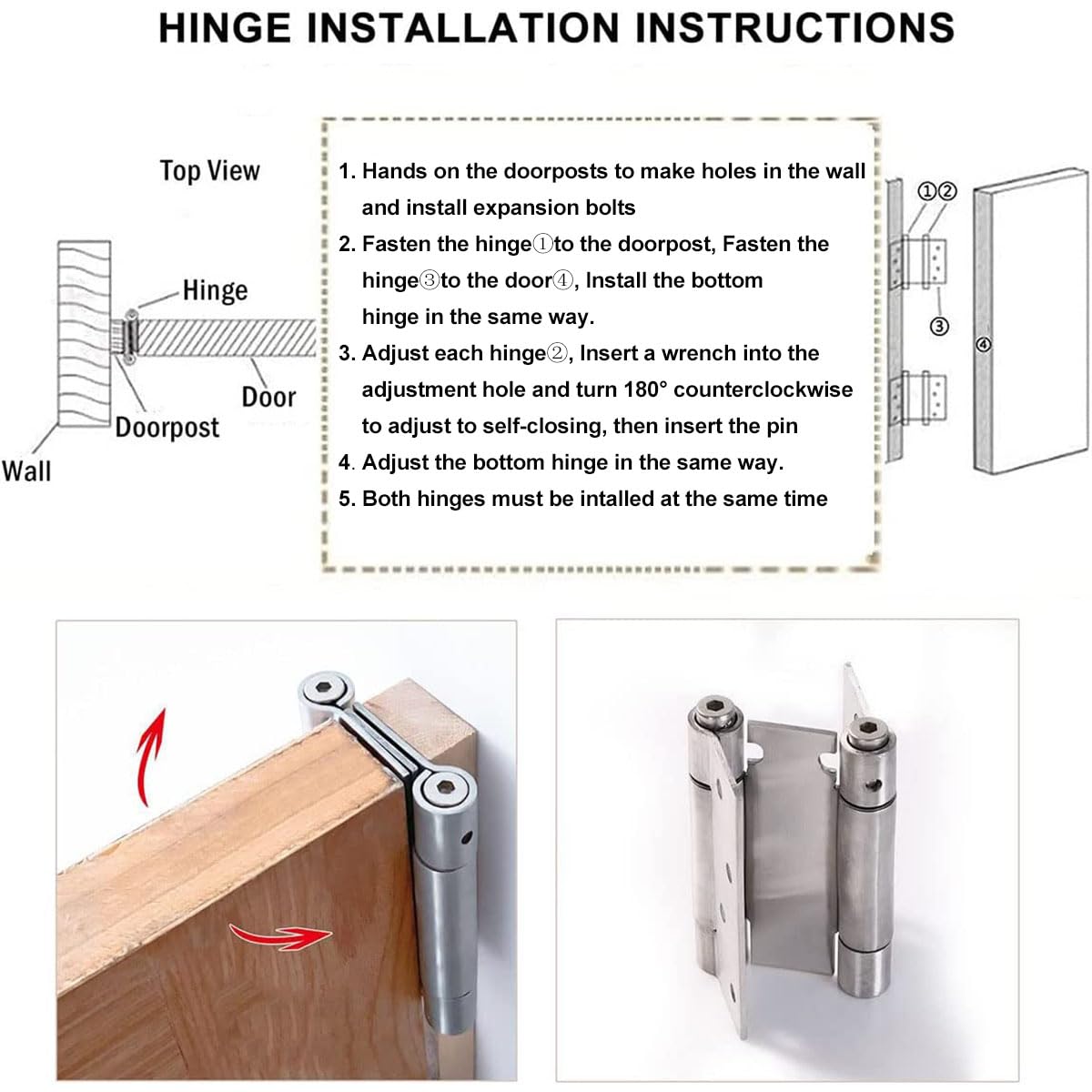 HINGE INSTALLATION INSTRUCTIONS

Top View

Hinge

Door

Doorpost

Wall

1. Hands on the doorposts to make holes in the wall and install expansion bolts
2. Fasten the hinge①to the doorpost, Fasten the hinge③to the door④, Install the bottom hinge in the same way.
3. Adjust each hinge②, Insert a wrench into the adjustment hole and turn 180° counterclockwise to adjust to self-closing, then insert the pin
4. Adjust the bottom hinge in the same way.
5. Both hinges must be intalled at the same time

①②

③

④