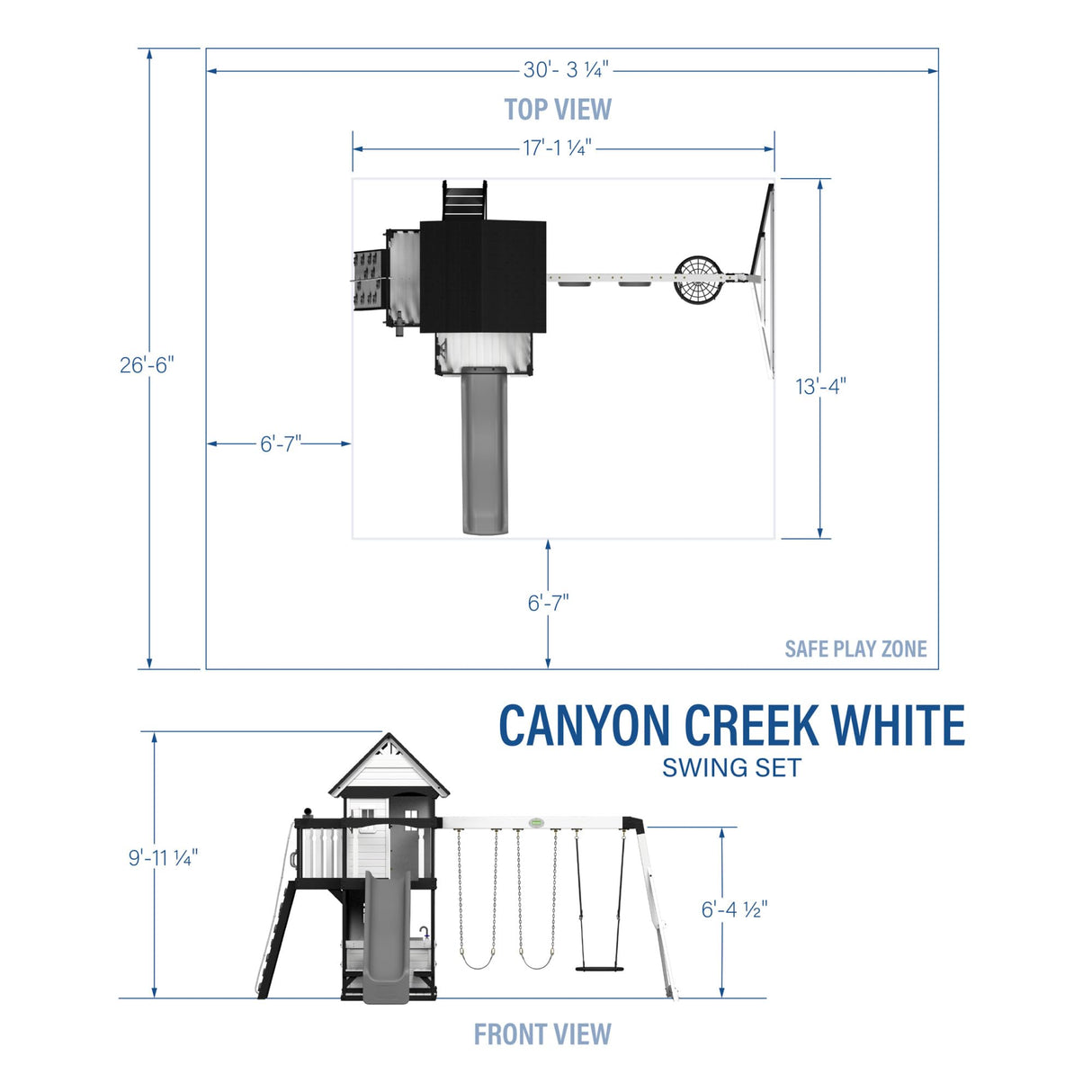 30'- 3 ¼"

TOP VIEW

17'-1 ¼"

26'-6"

13'-4"

6'-7"

6'-7"

SAFE PLAY ZONE

CANYON CREEK WHITE
SWING SET

9'-11 ¼"

6'-4 ½"

FRONT VIEW