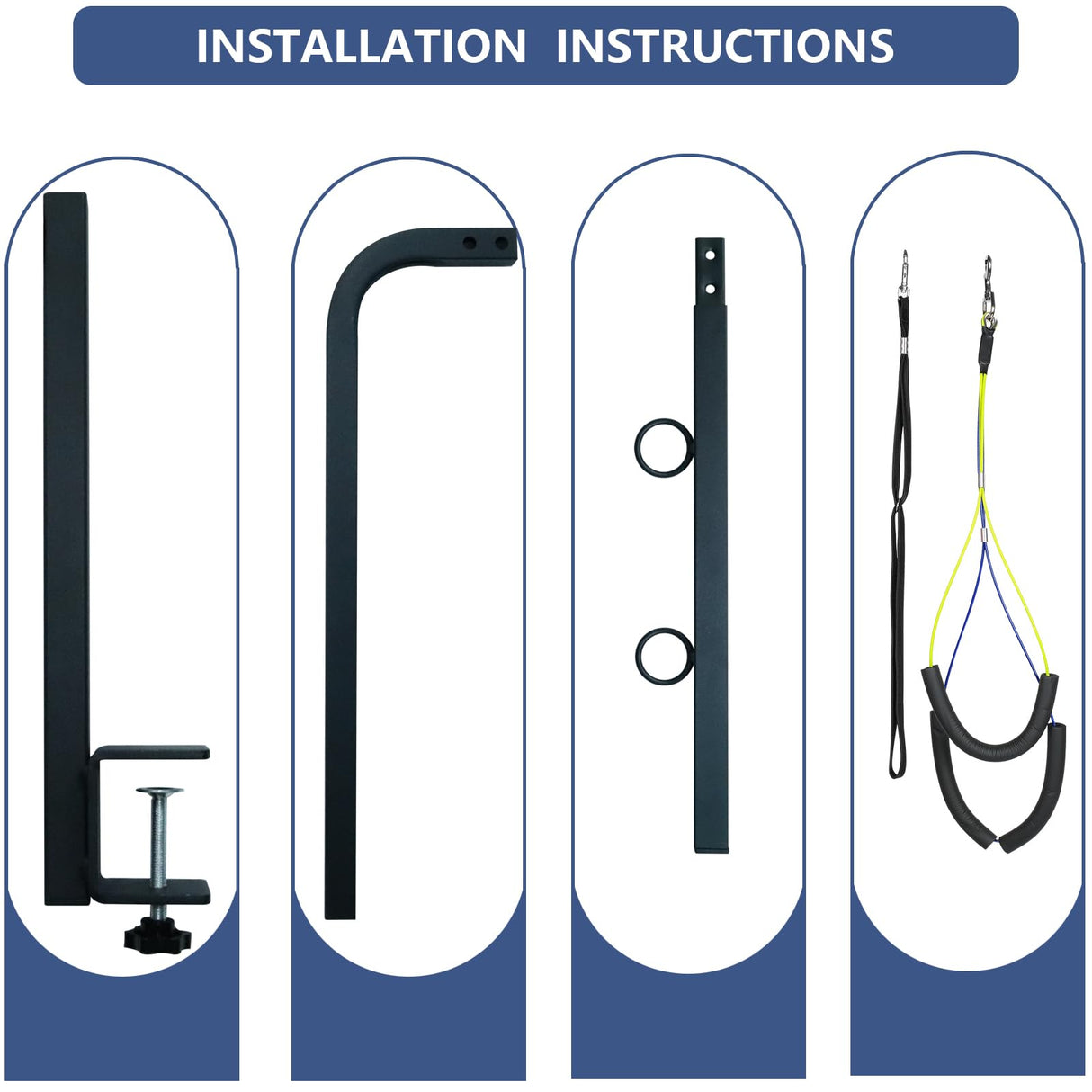 INSTALLATION INSTRUCTIONS