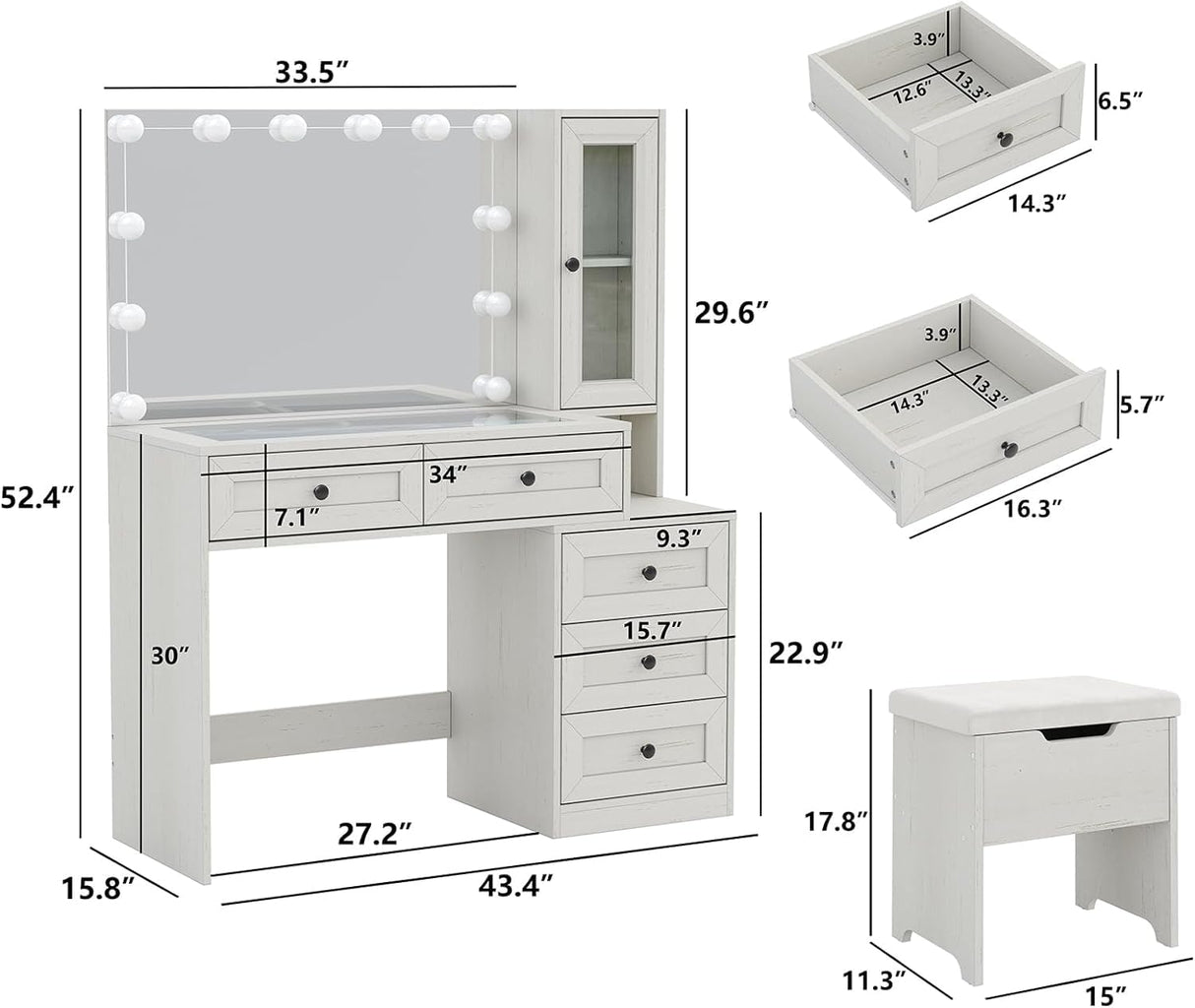 33.5″

52.4″

29.6″

34″

7.1″

9.3″

15.7″

30″

22.9″

27.2″

15.8″

43.4″

3.9″

12.6″

13.3″

6.5″

14.3″

3.9″

14.3″

13.3″

5.7″

16.3″

17.8″

11.3″

15″