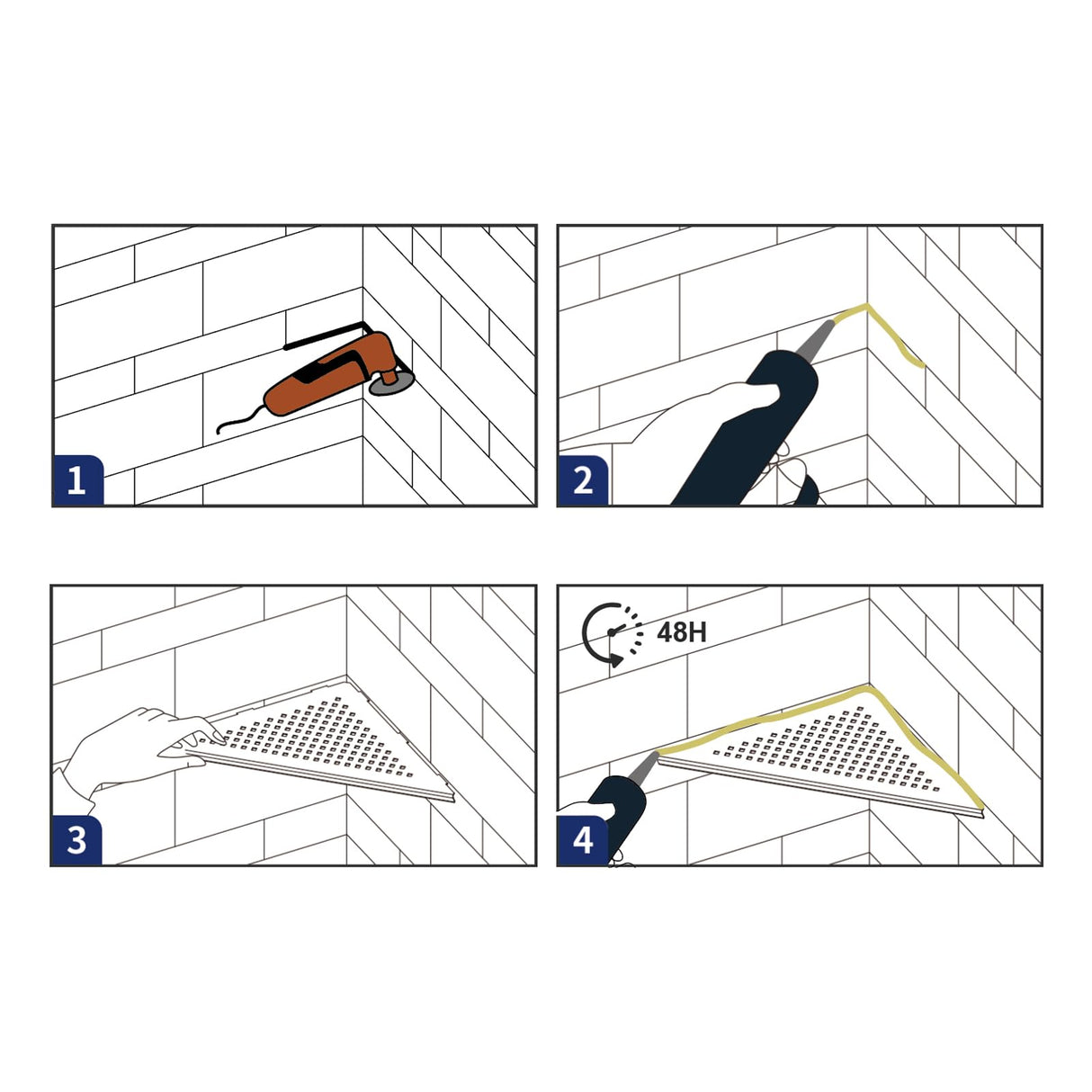 1

2

3

48H

4