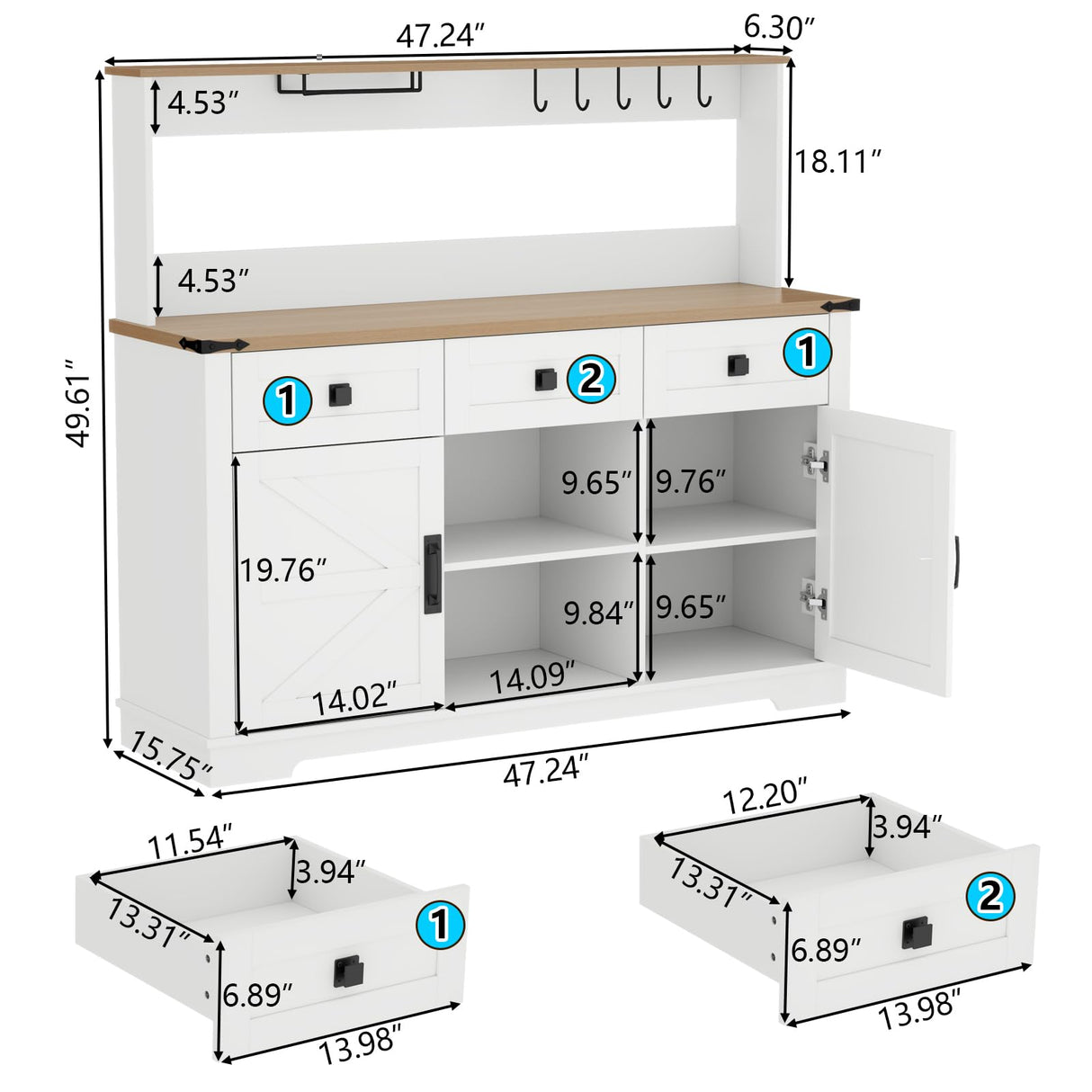 47.24″
6.30″
4.53″
18.11″
4.53″
49.61″
1
2
1
9.65″
9.76″
19.76″
9.84″
9.65″
14.02″
14.09″
15.75″
47.24″

11.54″
3.94″
13.31″
1
6.89″
13.98″

12.20″
3.94″
13.31″
2
6.89″
13.98″