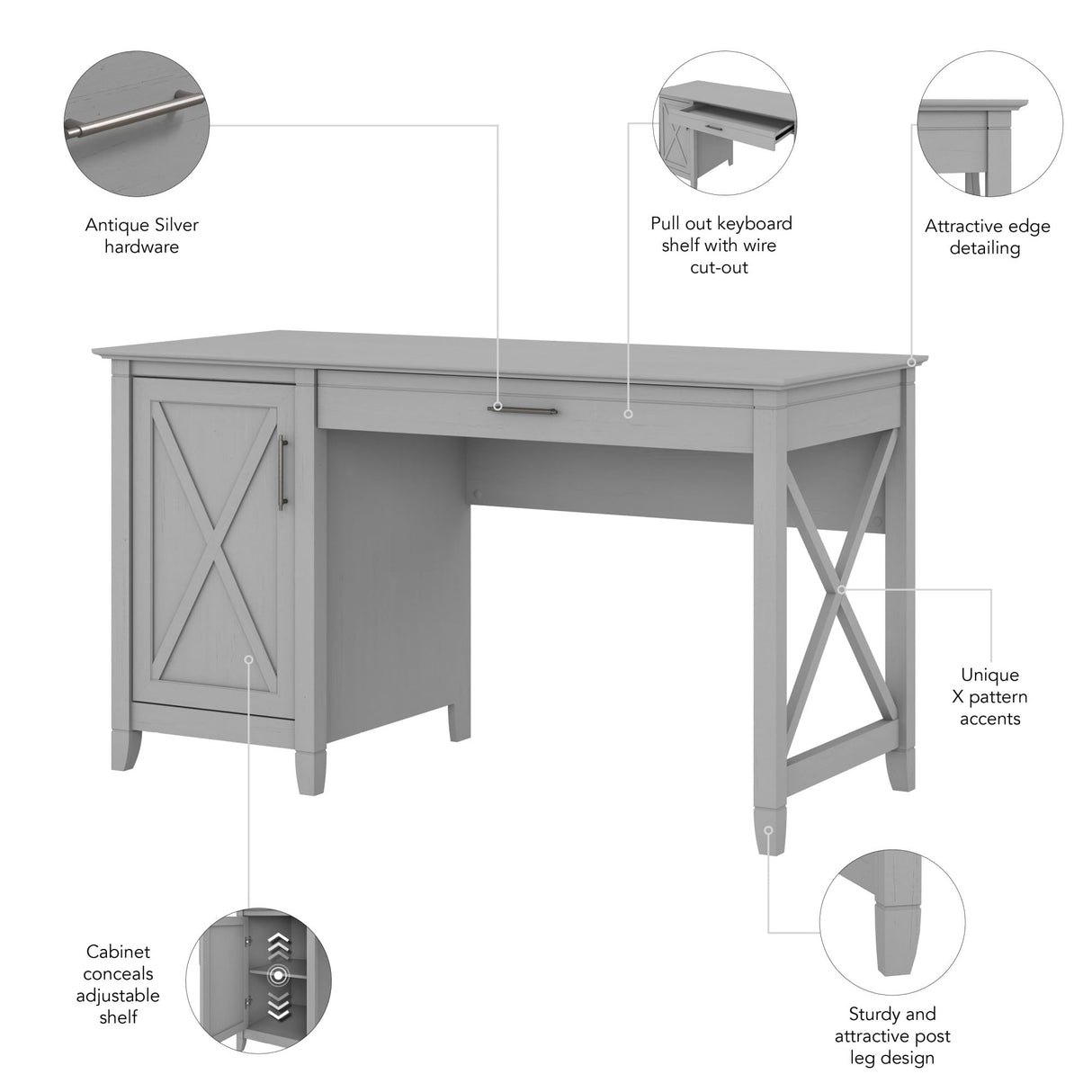 Antique Silver hardware

Pull out keyboard shelf with wire cut-out

Attractive edge detailing

Unique X pattern accents

Cabinet conceals adjustable shelf

Sturdy and attractive post leg design