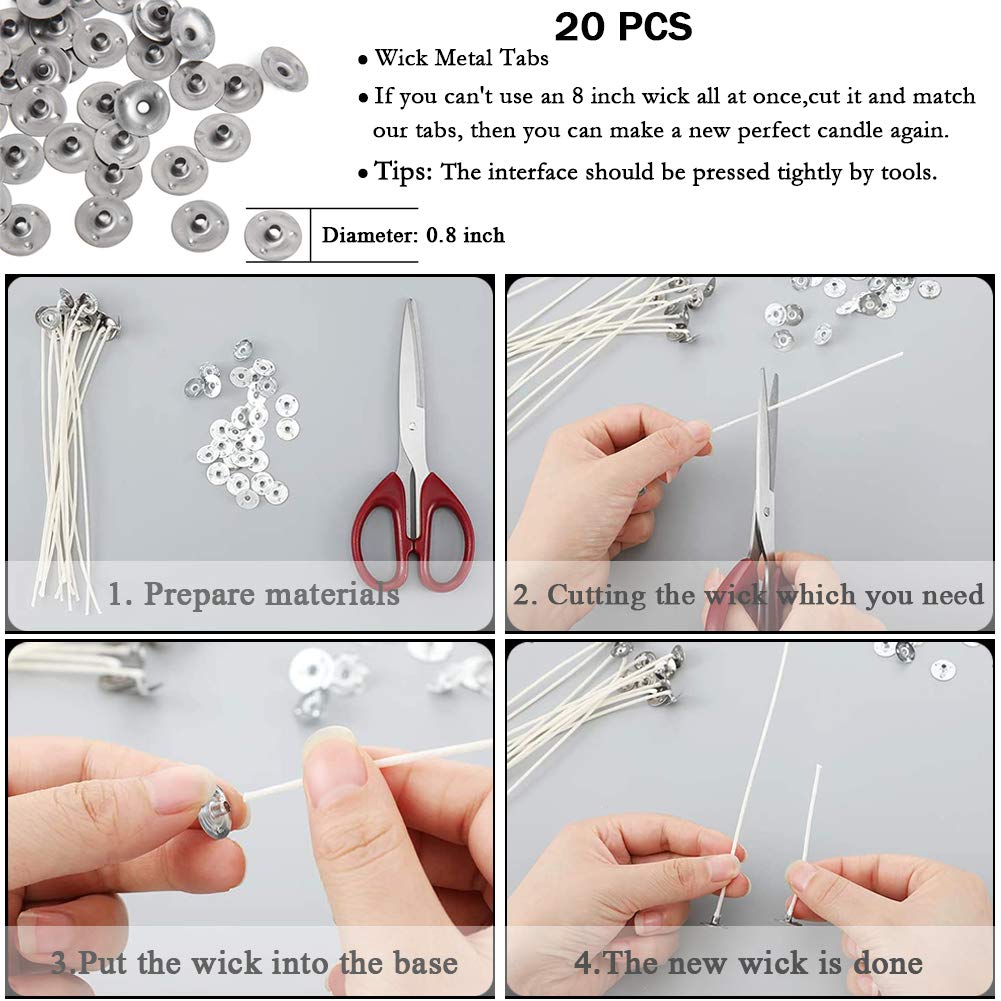 20 PCS

• Wick Metal Tabs

• If you can't use an 8 inch wick all at once,cut it and match our tabs, then you can make a new perfect candle again.

• Tips: The interface should be pressed tightly by tools.

Diameter: 0.8 inch

1. Prepare materials

2. Cutting the wick which you need

3.Put the wick into the base

4.The new wick is done