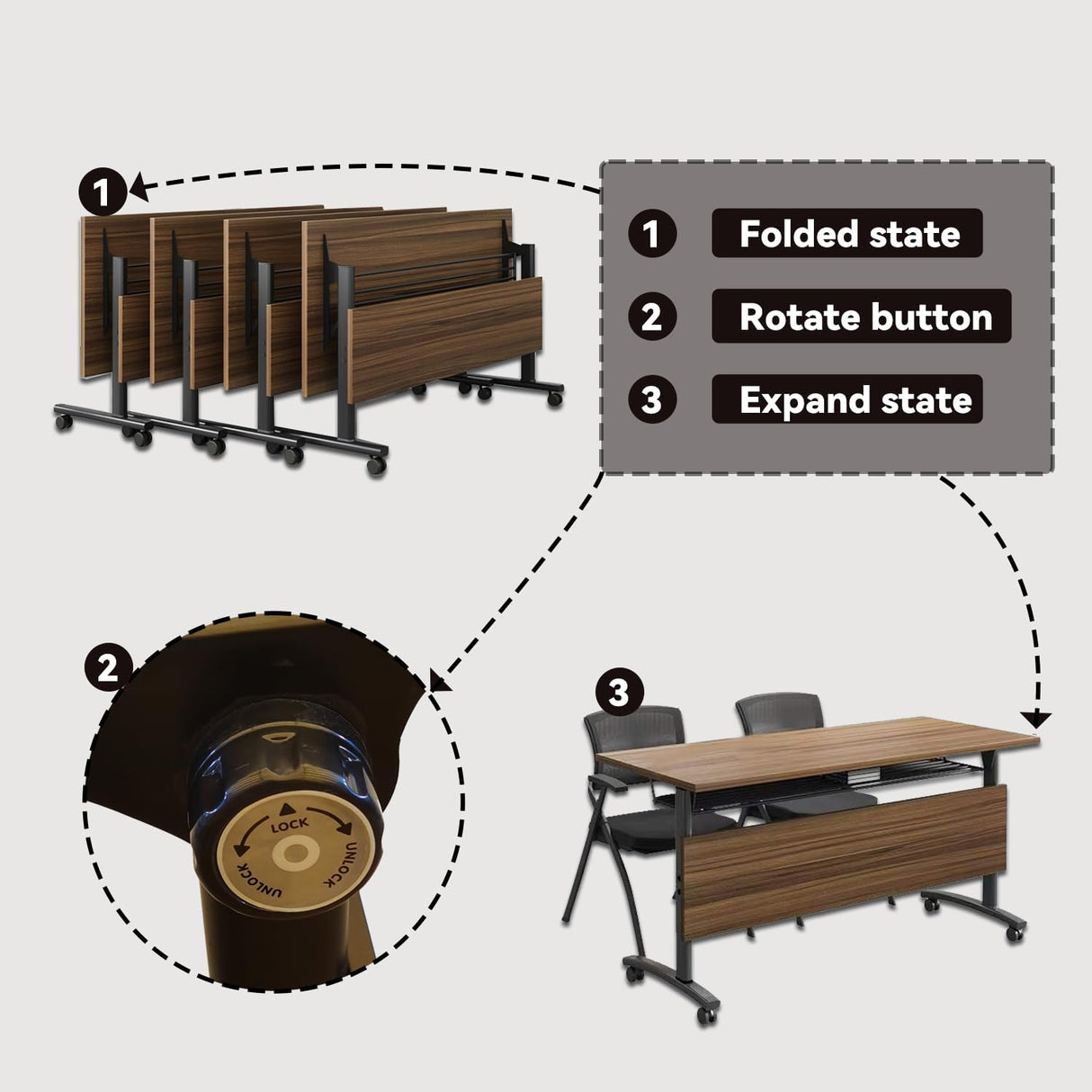 1

1 Folded state

2 Rotate button

3 Expand state

2

LOCK

UNLOCK

UNLOCK

3