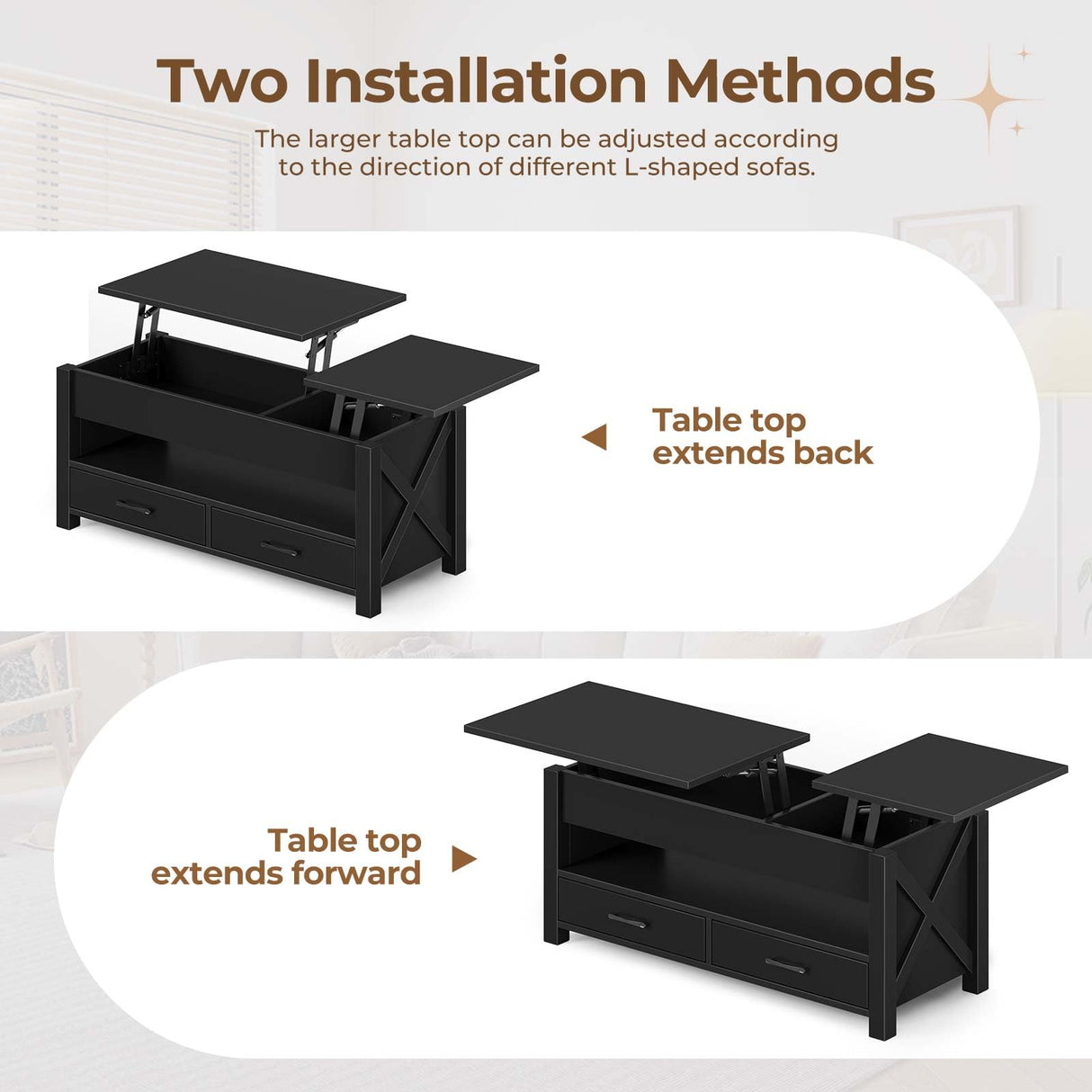 Two Installation Methods

The larger table top can be adjusted according to the direction of different L-shaped sofas.

Table top extends back

Table top extends forward