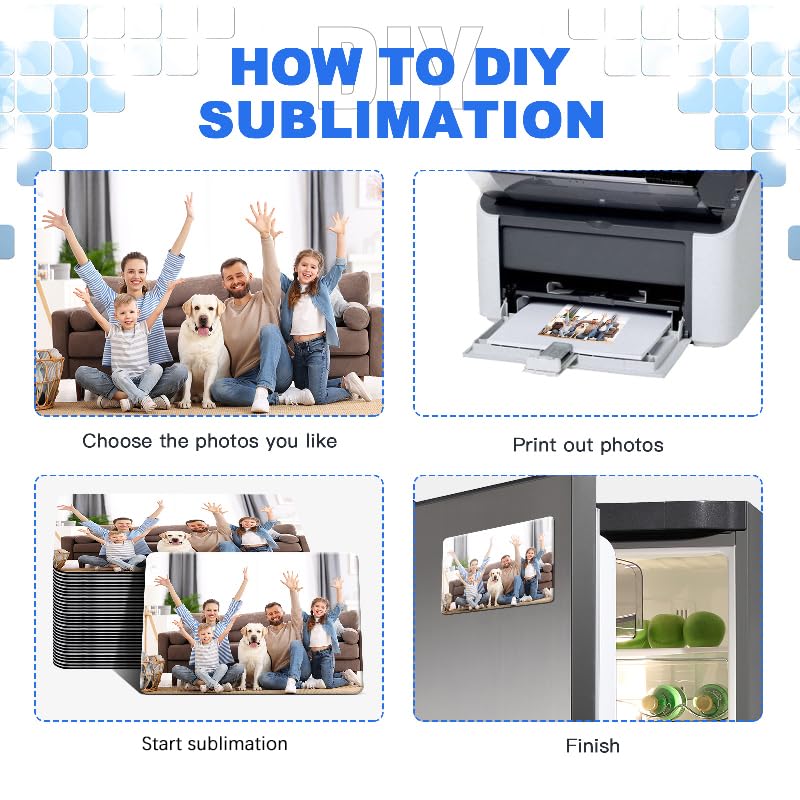 DIY
HOW TO DIY SUBLIMATION

Choose the photos you like

Print out photos

Start sublimation

Finish