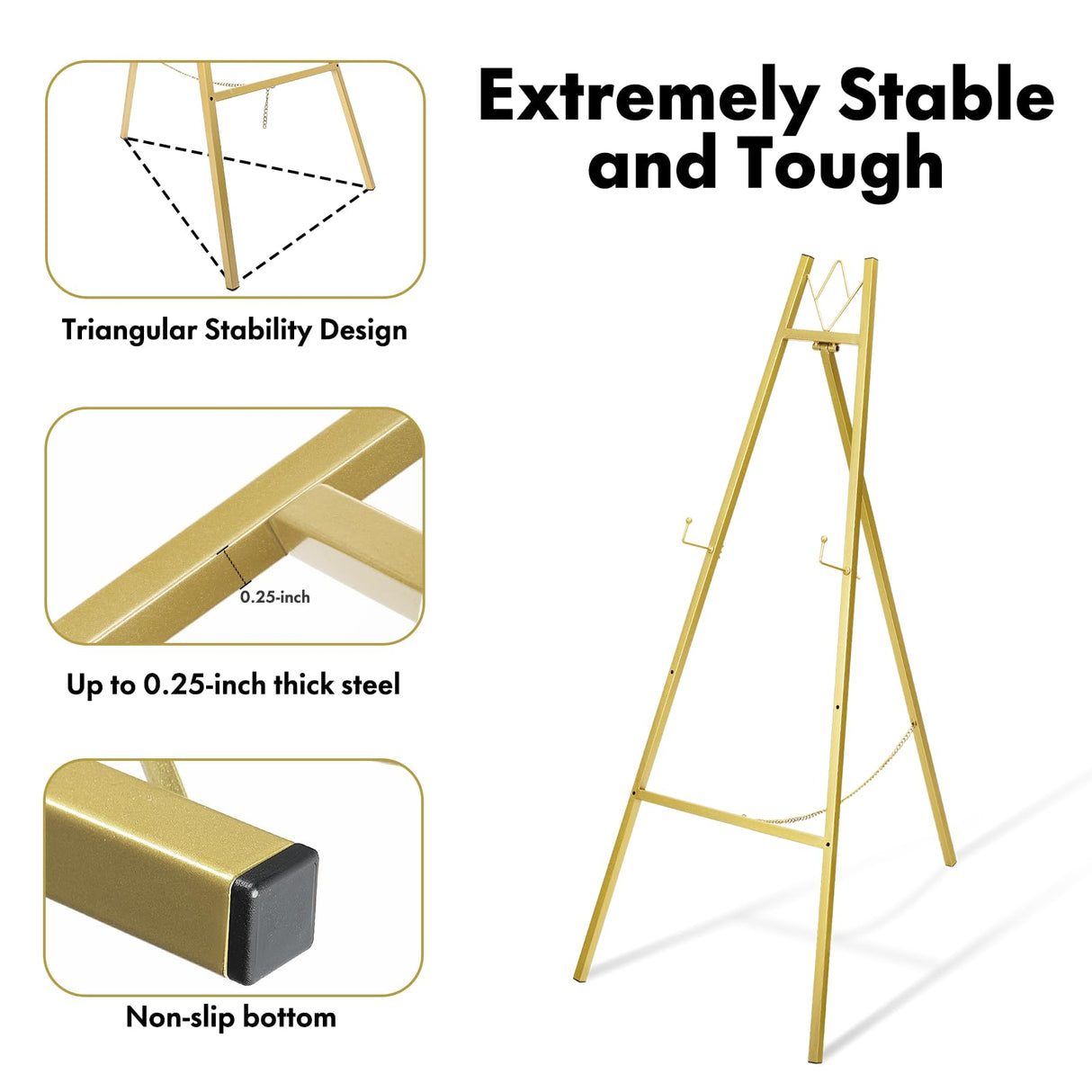 Extremely Stable and Tough

Triangular Stability Design

0.25-inch

Up to 0.25-inch thick steel

Non-slip bottom