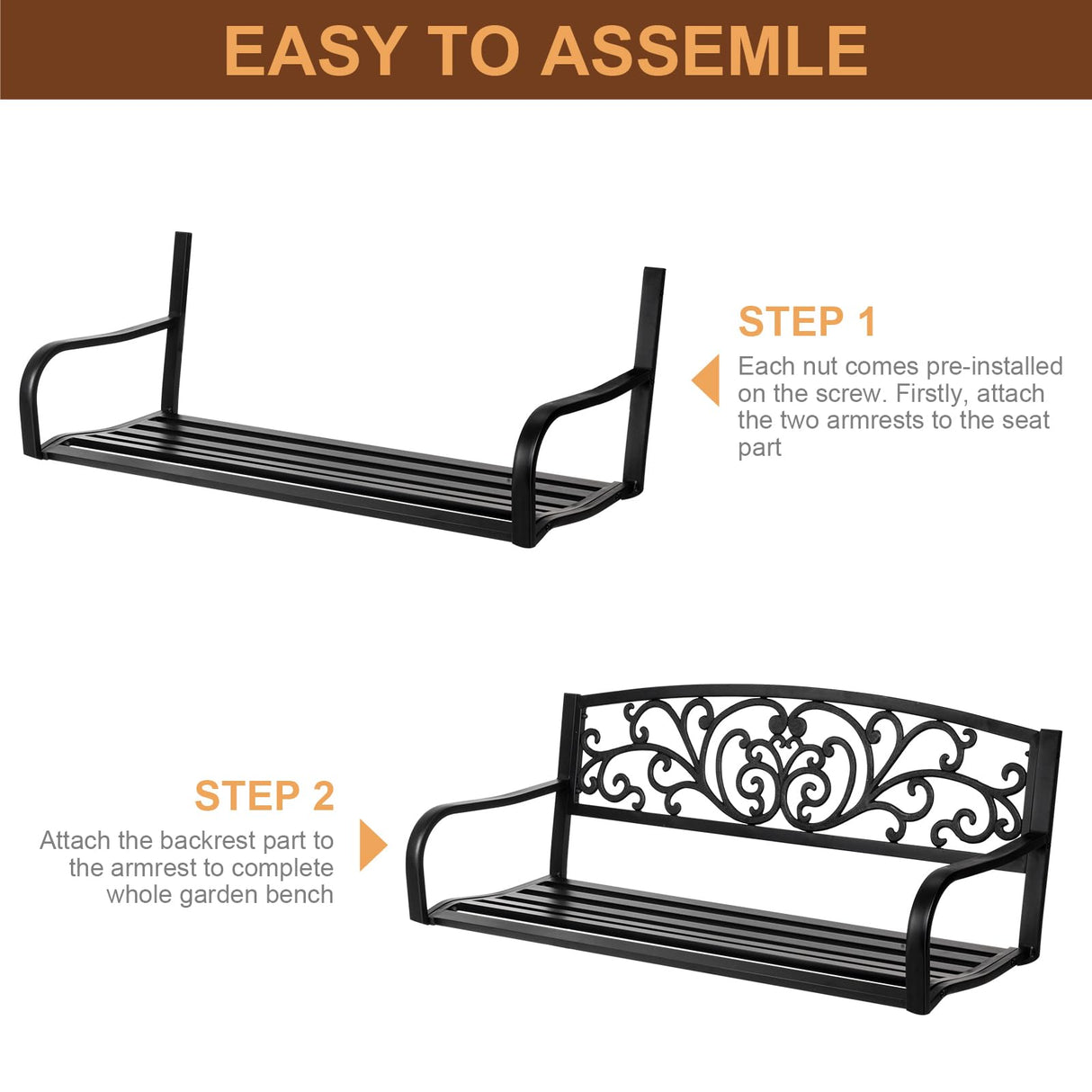 EASY TO ASSEMLE

STEP 1

Each nut comes pre-installed on the screw. Firstly, attach the two armrests to the seat part

STEP 2

Attach the backrest part to the armrest to complete whole garden bench